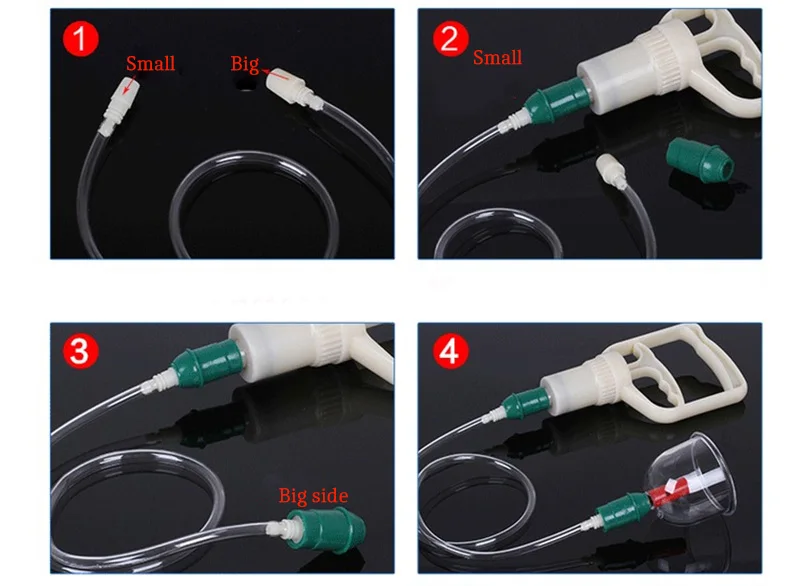 1
Small
Big

2
Small

3
Big side

4