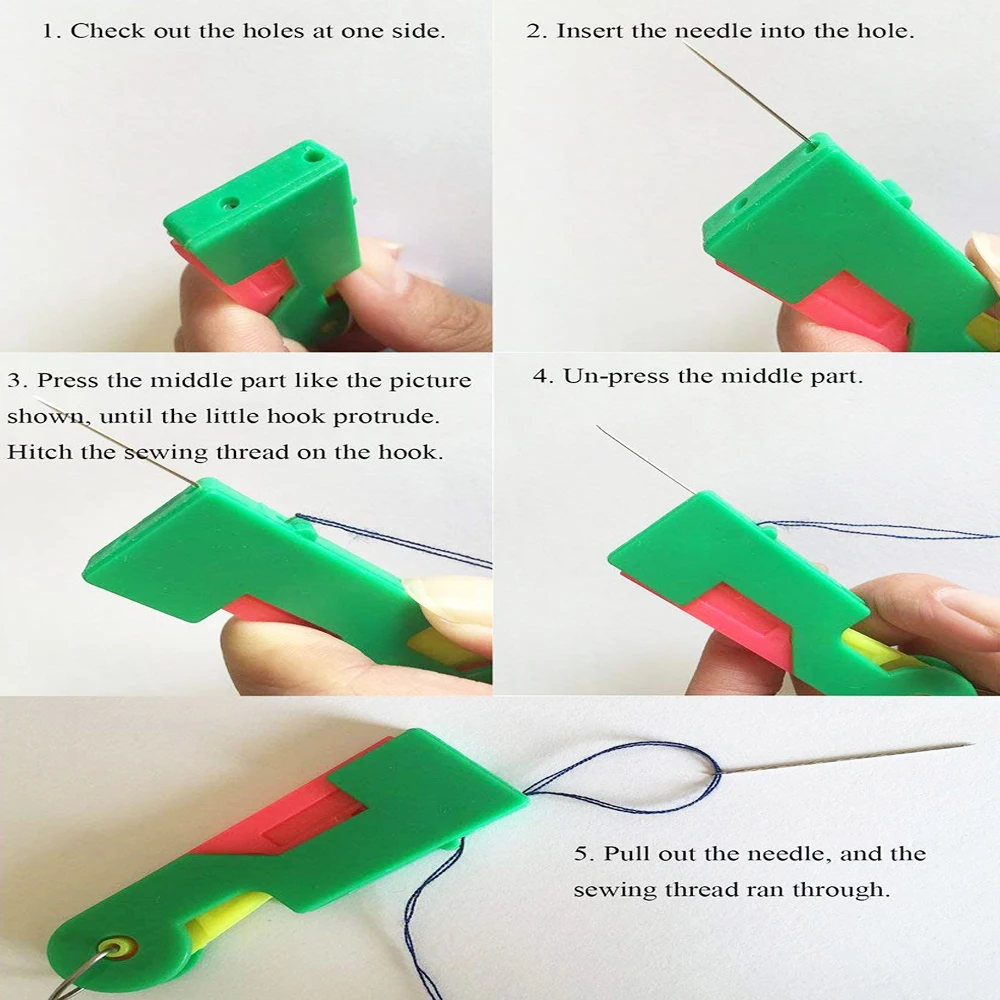 1. Check out the holes at one side.

2. Insert the needle into the hole.

3. Press the middle part like the picture shown, until the little hook protrude. Hitch the sewing thread on the hook.

4. Un-press the middle part.

5. Pull out the needle, and the sewing thread ran through.