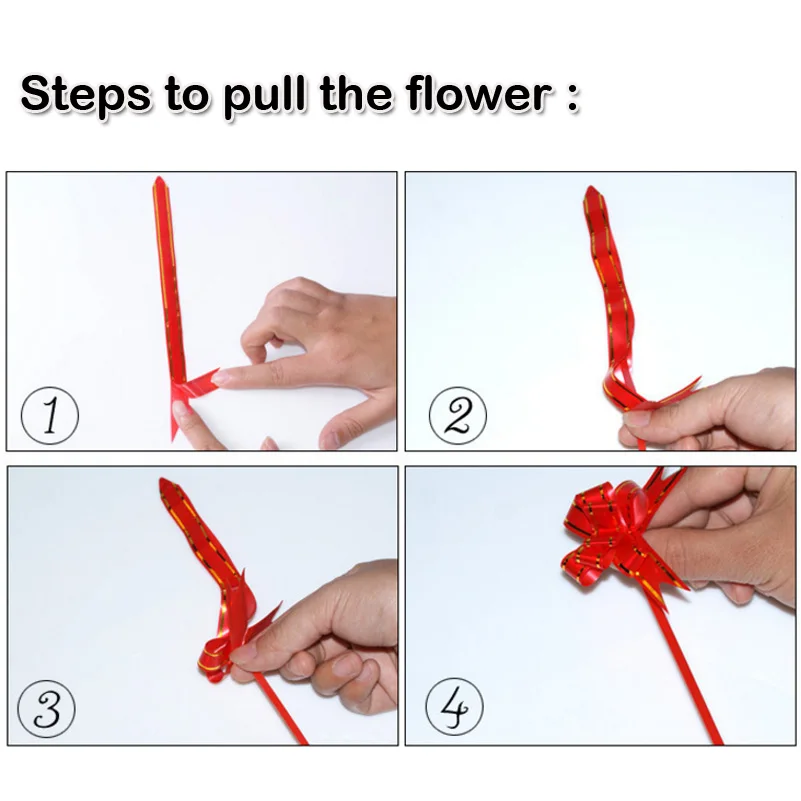 Steps to pull the flower :

1

2

3

4