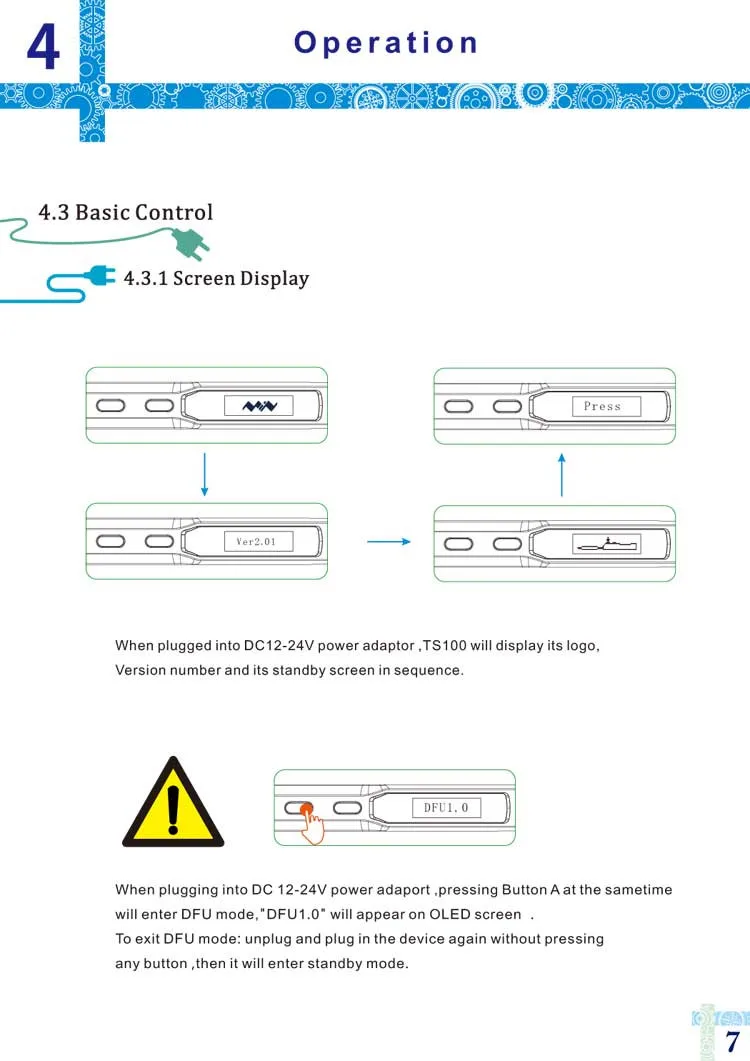 4

Operation

4.3 Basic Control

4.3.1 Screen Display

Press

Ver2.01

When plugged into DC12-24V power adaptor ,TS100 will display its logo, Version number and its standby screen in sequence.

DFU1.0

When plugging into DC 12-24V power adaport ,pressing Button A at the sametime will enter DFU mode,"DFU1.0" will appear on OLED screen .
To exit DFU mode: unplug and plug in the device again without pressing any button ,then it will enter standby mode.

7