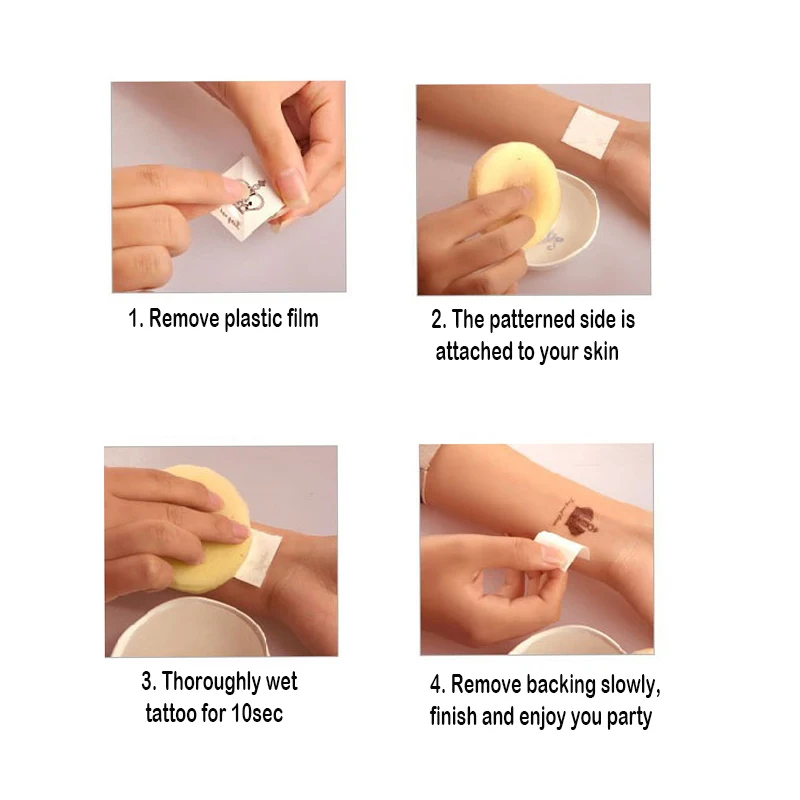 1. Remove plastic film

2. The patterned side is attached to your skin

3. Thoroughly wet tattoo for 10sec

4. Remove backing slowly, finish and enjoy you party