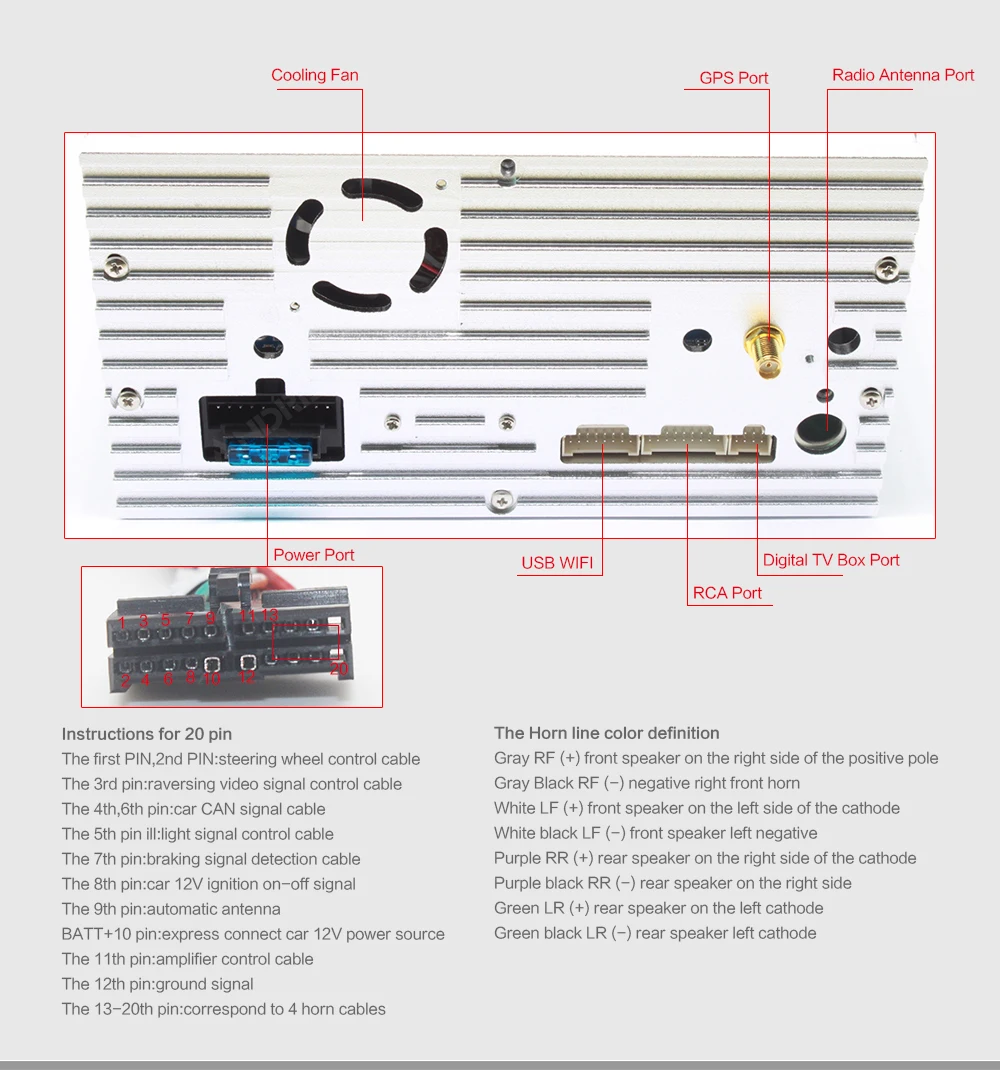 Cooling Fan

GPS Port

Radio Antenna Port

Power Port

USB WIFI

RCA Port

Digital TV Box Port

1 3 5 7 9 11 13

2 4 6 8 10 12 20

Instructions for 20 pin
The first PIN,2nd PIN:steering wheel control cable
The 3rd pin:raversing video signal control cable
The 4th,6th pin:car CAN signal cable
The 5th pin ill:light signal control cable
The 7th pin:braking signal detection cable
The 8th pin:car 12V ignition on-off signal
The 9th pin:automatic antenna
BATT+10 pin:express connect car 12V power source
The 11th pin:amplifier control cable
The 12th pin:ground signal
The 13-20th pin:correspond to 4 horn cables

The Horn line color definition
Gray RF (+) front speaker on the right side of the positive pole
Gray Black RF (-) negative right front horn
White LF (+) front speaker on the left side of the cathode
White black LF (-) front speaker left negative
Purple RR (+) rear speaker on the right side of the cathode
Purple black RR (-) rear speaker on the right side
Green LR (+) rear speaker on the left cathode
Green black LR (-) rear speaker left cathode