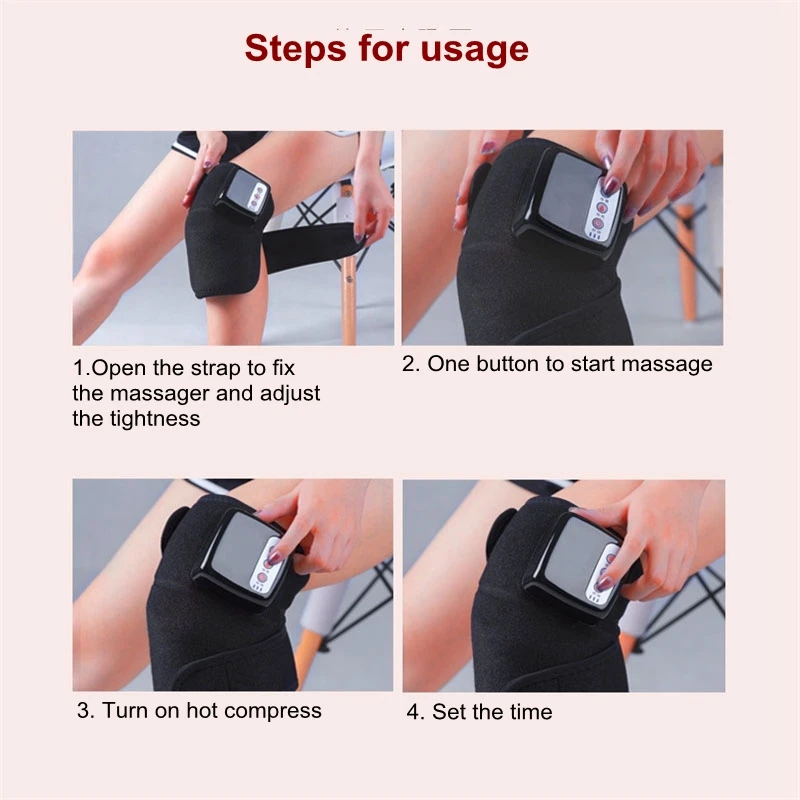 Steps for usage

1.Open the strap to fix the massager and adjust the tightness

2. One button to start massage

3. Turn on hot compress

4. Set the time