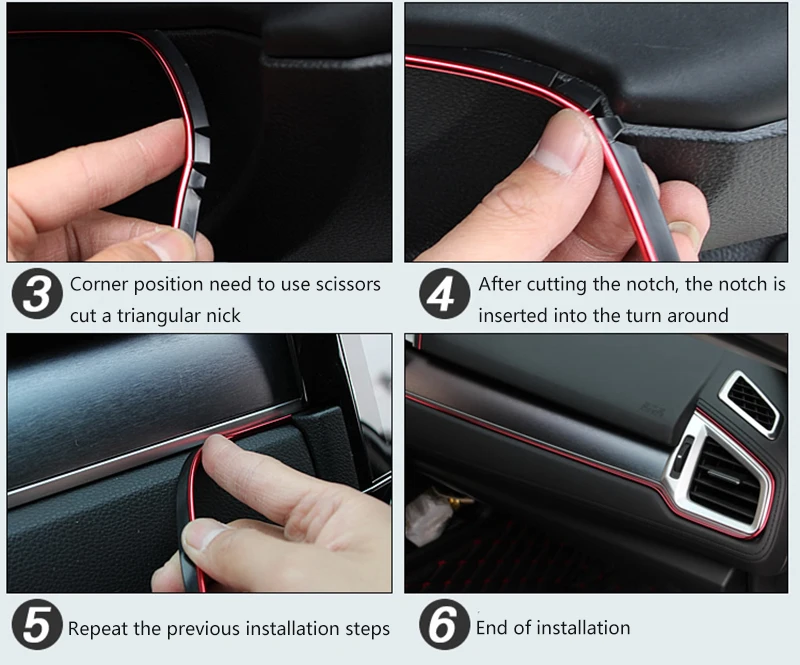 3 Corner position need to use scissors cut a triangular nick

4 After cutting the notch, the notch is inserted into the turn around

5 Repeat the previous installation steps

6 End of installation