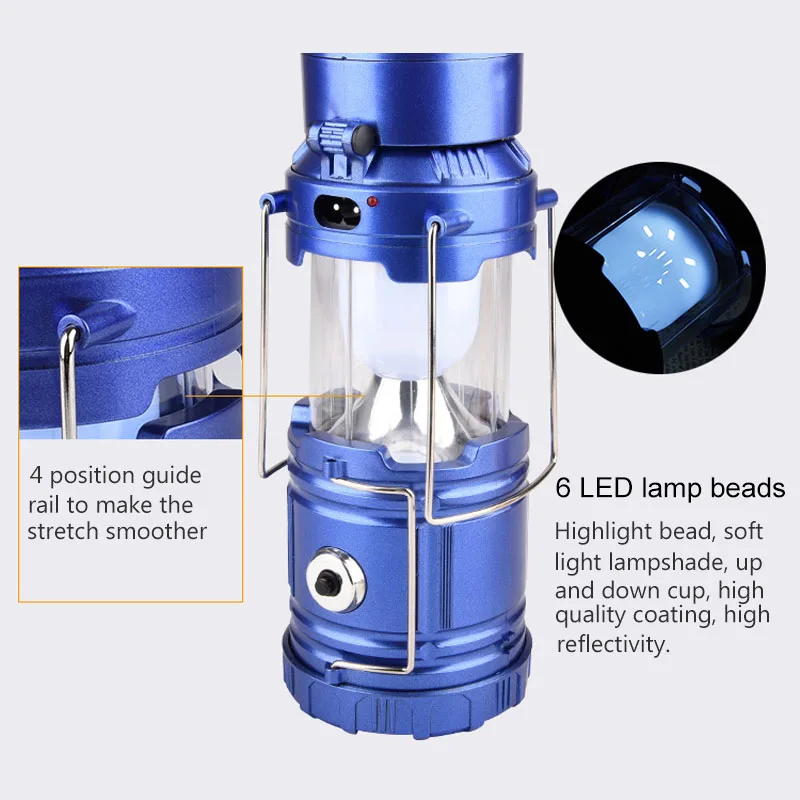 4 position guide rail to make the stretch smoother

6 LED lamp beads

Highlight bead, soft light lampshade, up and down cup, high quality coating, high reflectivity.