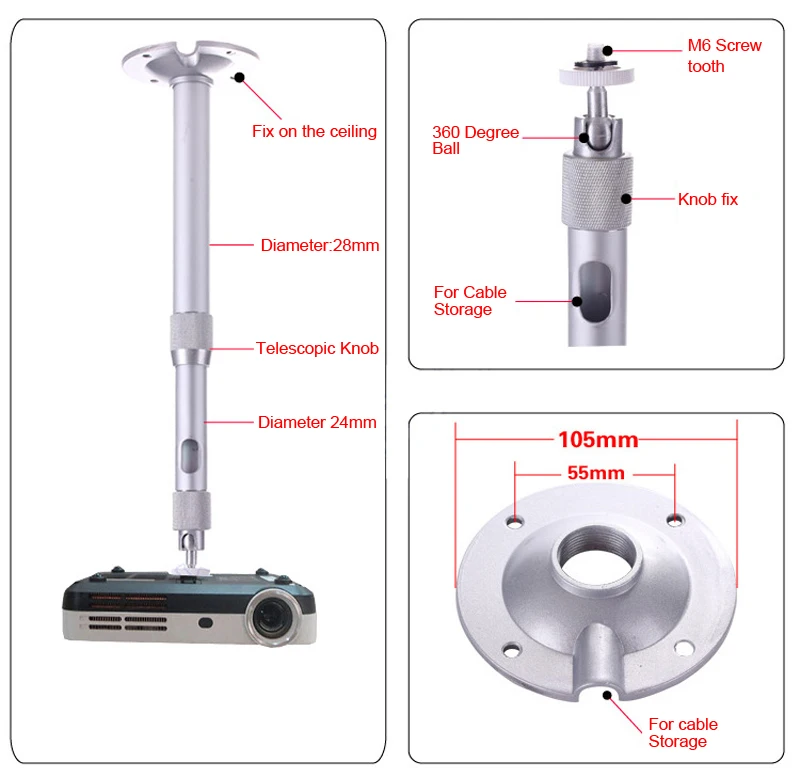 Fix on the ceiling

Diameter:28mm

Telescopic Knob

Diameter 24mm

M6 Screw tooth

360 Degree Ball

Knob fix

For Cable Storage

105mm

55mm

For cable Storage