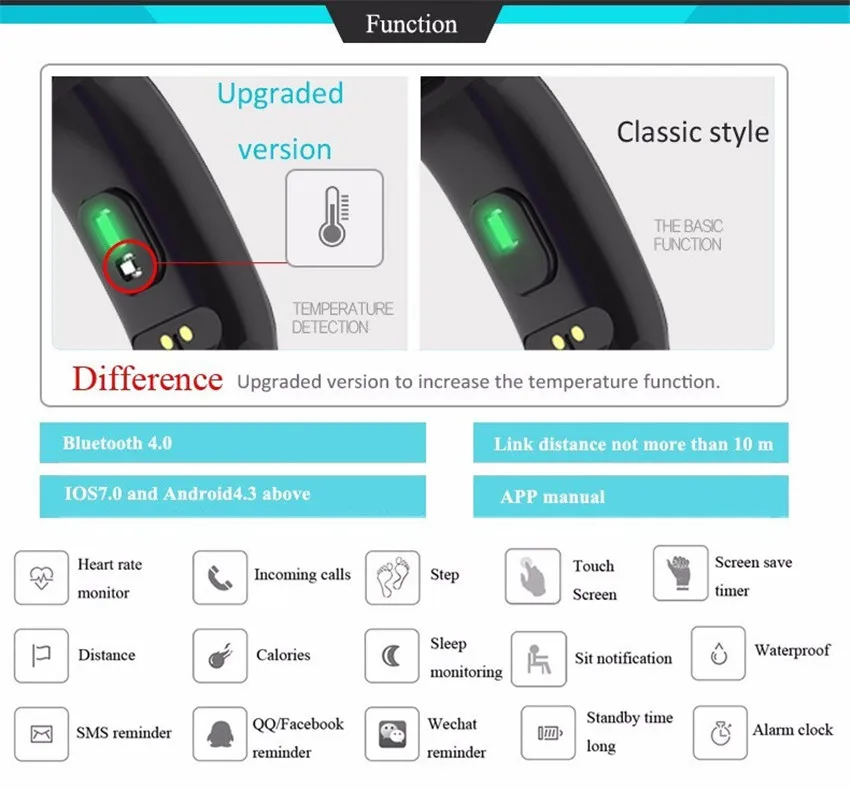 Function

Upgraded version

TEMPERATURE DETECTION

Classic style

THE BASIC FUNCTION

Difference Upgraded version to increase the temperature function.

Bluetooth 4.0

Link distance not more than 10 m

IOS7.0 and Android4.3 above

APP manual

Heart rate monitor

Incoming calls

Step

Touch Screen

Screen save timer

Distance

Calories

Sleep monitoring

Sit notification

Waterproof

SMS reminder

QQ/Facebook reminder

Wechat reminder

Standby time long

Alarm clock