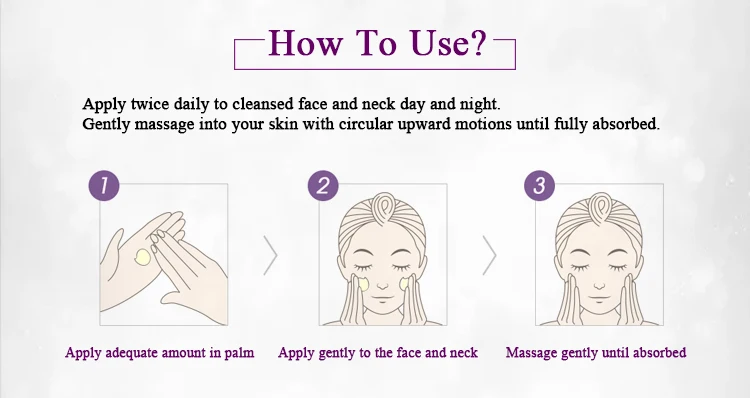 How To Use?

Apply twice daily to cleansed face and neck day and night.
Gently massage into your skin with circular upward motions until fully absorbed.

1

Apply adequate amount in palm

2

Apply gently to the face and neck

3

Massage gently until absorbed