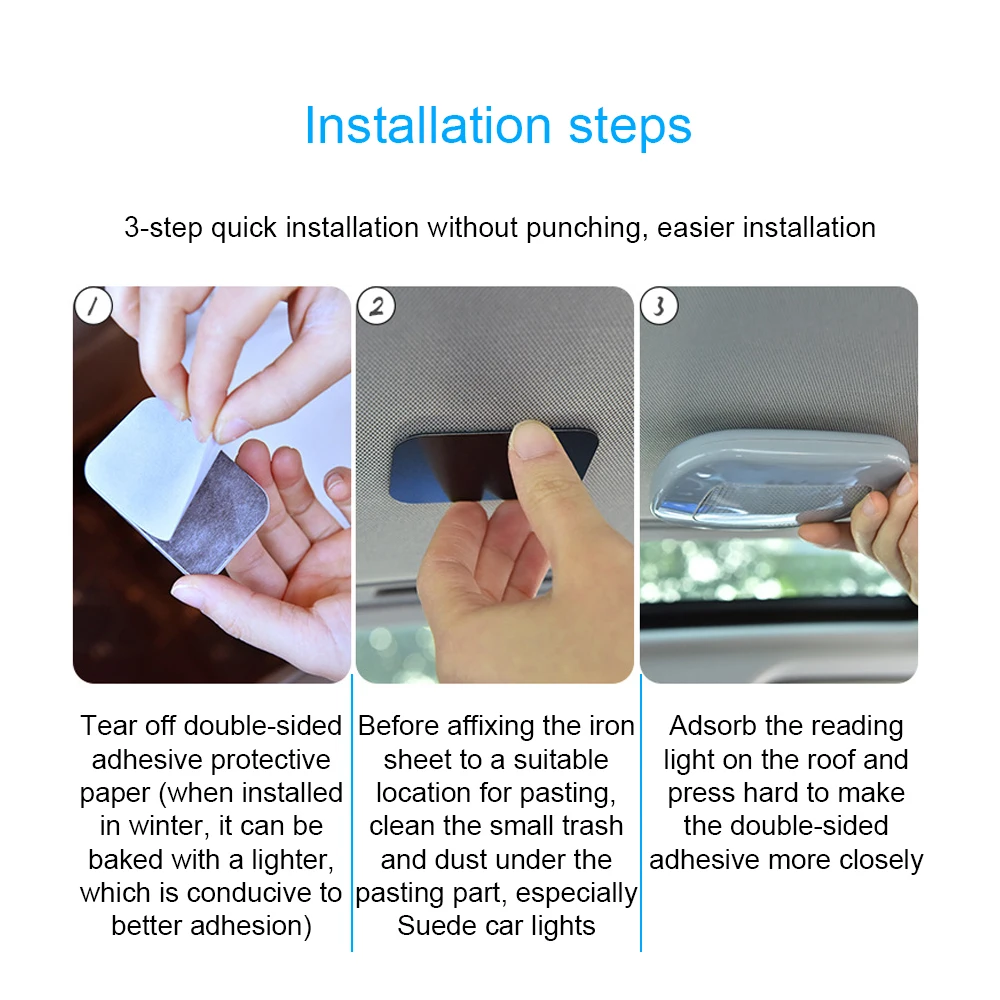 Installation steps

3-step quick installation without punching, easier installation

1

2

3

Tear off double-sided adhesive protective paper (when installed in winter, it can be baked with a lighter, which is conducive to better adhesion)

Before affixing the iron sheet to a suitable location for pasting, clean the small trash and dust under the pasting part, especially Suede car lights

Adsorb the reading light on the roof and press hard to make the double-sided adhesive more closely