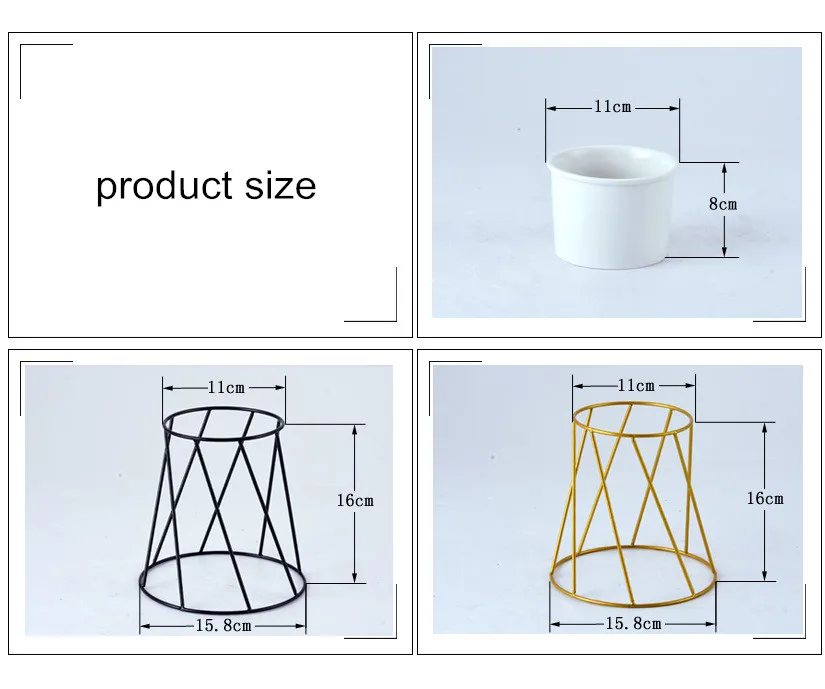 product size

11cm

8cm

11cm

16cm

15.8cm

11cm

16cm

15.8cm