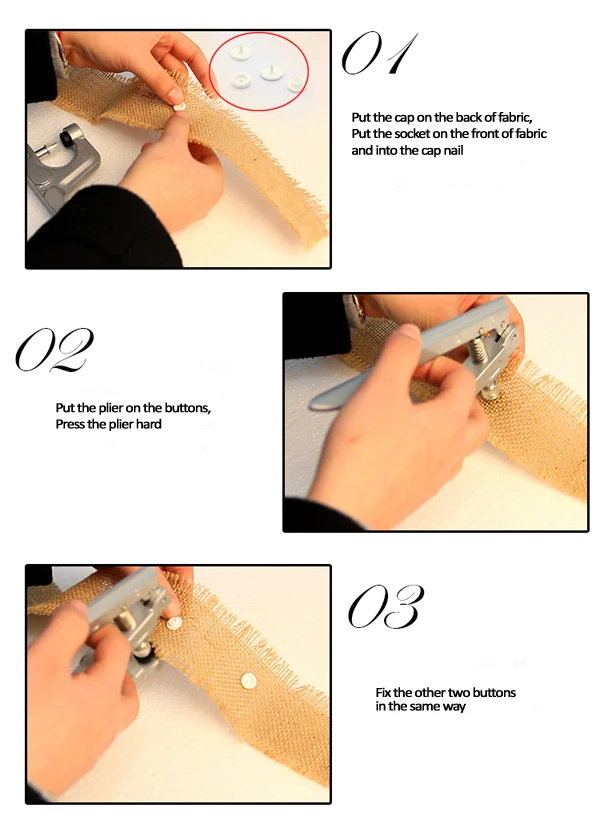 01

Put the cap on the back of fabric,
Put the socket on the front of fabric
and into the cap nail

02

Put the plier on the buttons,
Press the plier hard

03

Fix the other two buttons
in the same way