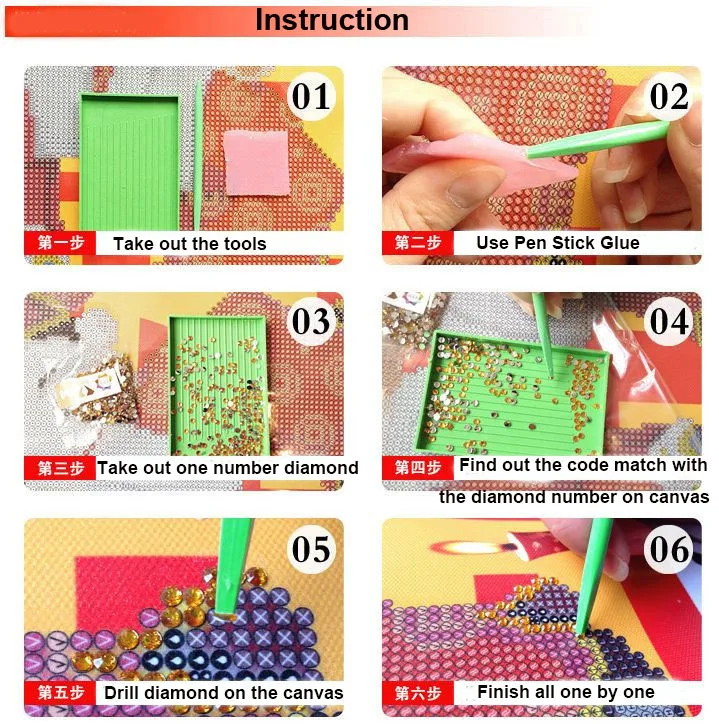 Instruction

01

第一步 Take out the tools

02

第二步 Use Pen Stick Glue

03

第三步 Take out one number diamond

04

第四步 Find out the code match with the diamond number on canvas

05

第五步 Drill diamond on the canvas

06

第六步 Finish all one by one