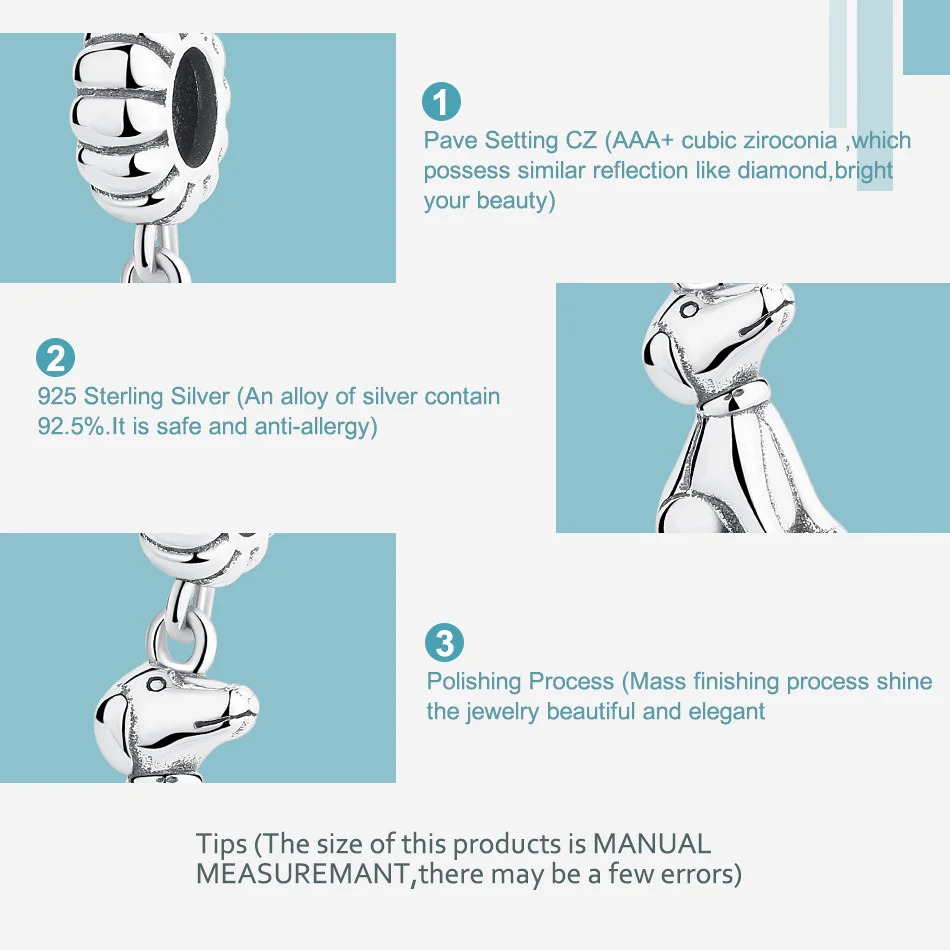 1

Pave Setting CZ (AAA+ cubic ziroconia ,which possess similar reflection like diamond,bright your beauty)

2

925 Sterling Silver (An alloy of silver contain 92.5%.It is safe and anti-allergy)

3

Polishing Process (Mass finishing process shine the jewelry beautiful and elegant

Tips (The size of this products is MANUAL MEASUREMANT,there may be a few errors)