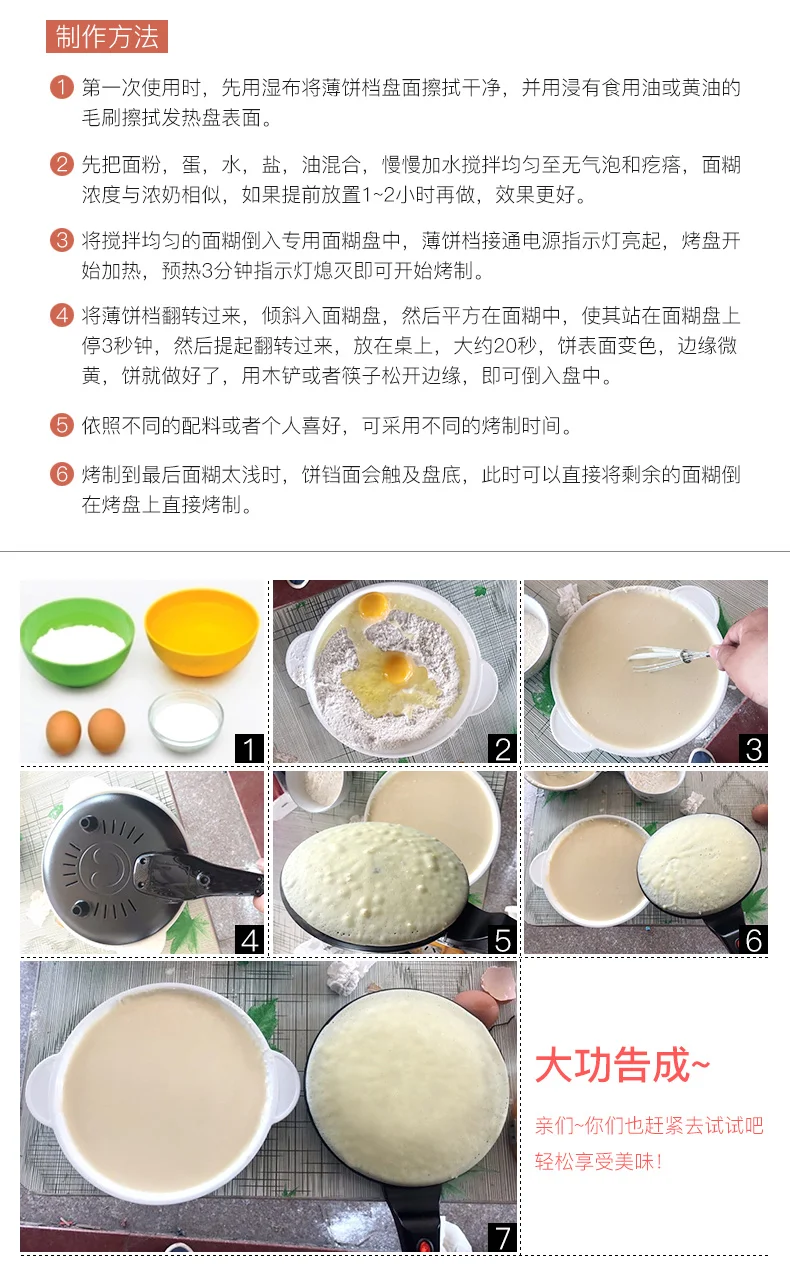 制作方法

1 第一次使用时，先用湿布将薄饼档盘面擦拭干净，并用浸有食用油或黄油的毛刷擦拭发热盘表面。

2 先把面粉，蛋，水，盐，油混合，慢慢加水搅拌均匀至无气泡和疙瘩，面糊浓度与浓奶相似，如果提前放置1~2小时再做，效果更好。

3 将搅拌均匀的面糊倒入专用面糊盘中，薄饼档接通电源指示灯亮起，烤盘开始加热，预热3分钟指示灯熄灭即可开始烤制。

4 将薄饼档翻转过来，倾斜入面糊盘，然后平方在面糊中，使其站在面糊盘上停3秒钟，然后提起翻转过来，放在桌上，大约20秒，饼表面变色，边缘微黄，饼就做好了，用木铲或者筷子松开边缘，即可倒入盘中。

5 依照不同的配料或者个人喜好，可采用不同的烤制时间。

6 烤制到最后面糊太浅时，饼铛面会触及盘底，此时可以直接将剩余的面糊倒在烤盘上直接烤制。

1

2

3

4

5

6

7

大功告成~

亲们~你们也赶紧去试试吧

轻松享受美味!