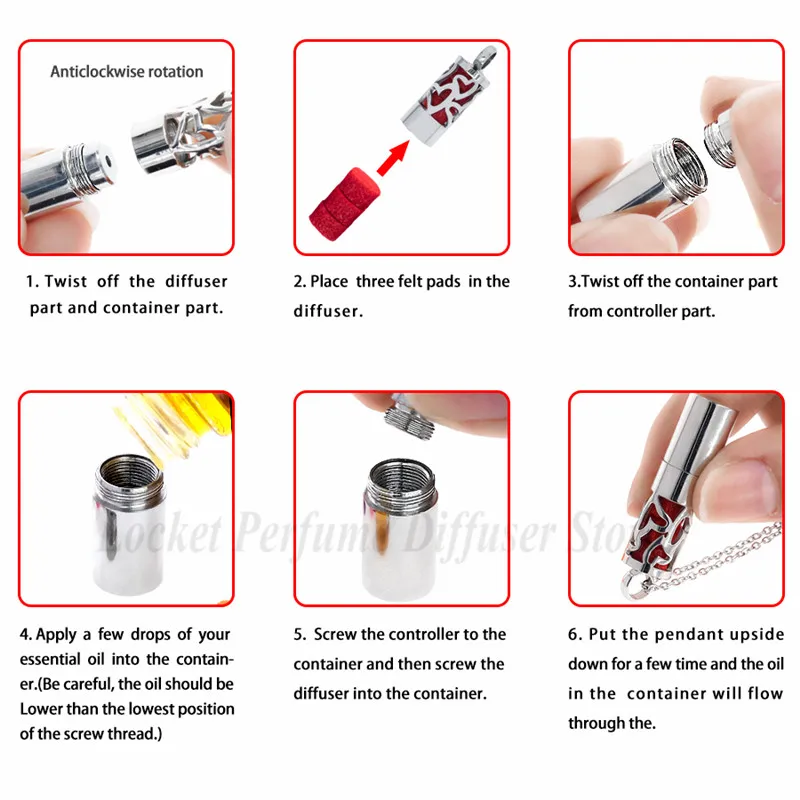 Anticlockwise rotation

1. Twist off the diffuser part and container part.

2. Place three felt pads in the diffuser.

3.Twist off the container part from controller part.

Locket Perfume Diffuser Store

4. Apply a few drops of your essential oil into the container.(Be careful, the oil should be Lower than the lowest position of the screw thread.)

5. Screw the controller to the container and then screw the diffuser into the container.

6. Put the pendant upside down for a few time and the oil in the container will flow through the.