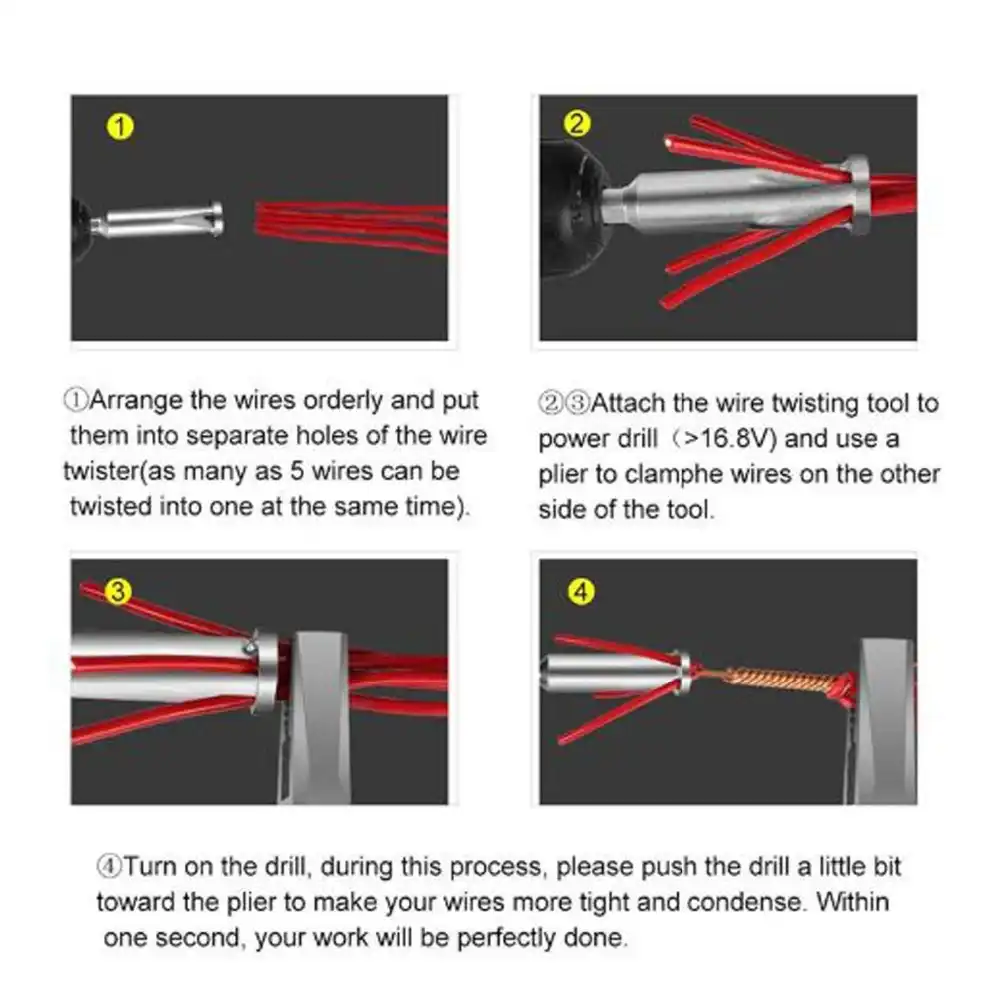 1

2

①Arrange the wires orderly and put them into separate holes of the wire twister(as many as 5 wires can be twisted into one at the same time).

②③Attach the wire twisting tool to power drill（>16.8V) and use a plier to clamphe wires on the other side of the tool.

3

4

④Turn on the drill, during this process, please push the drill a little bit toward the plier to make your wires more tight and condense. Within one second, your work will be perfectly done.