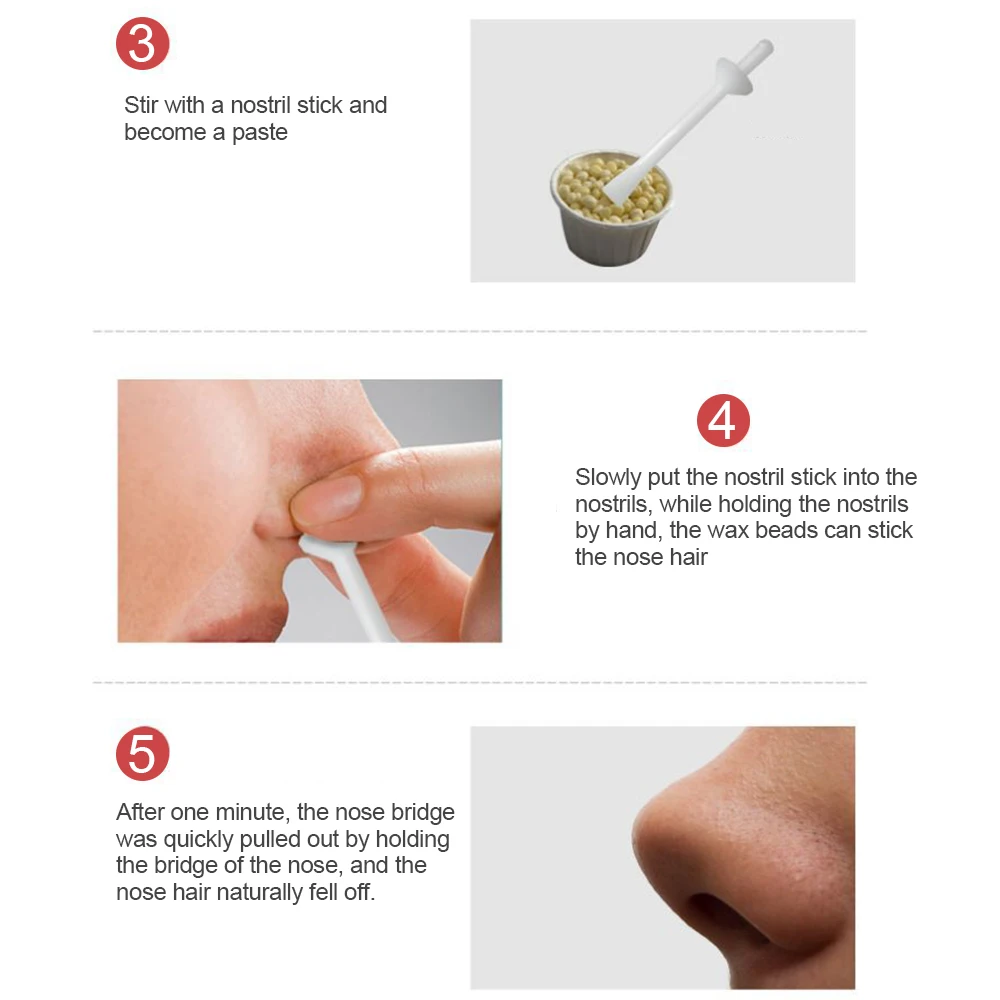 3

Stir with a nostril stick and become a paste

4

Slowly put the nostril stick into the nostrils, while holding the nostrils by hand, the wax beads can stick the nose hair

5

After one minute, the nose bridge was quickly pulled out by holding the bridge of the nose, and the nose hair naturally fell off.