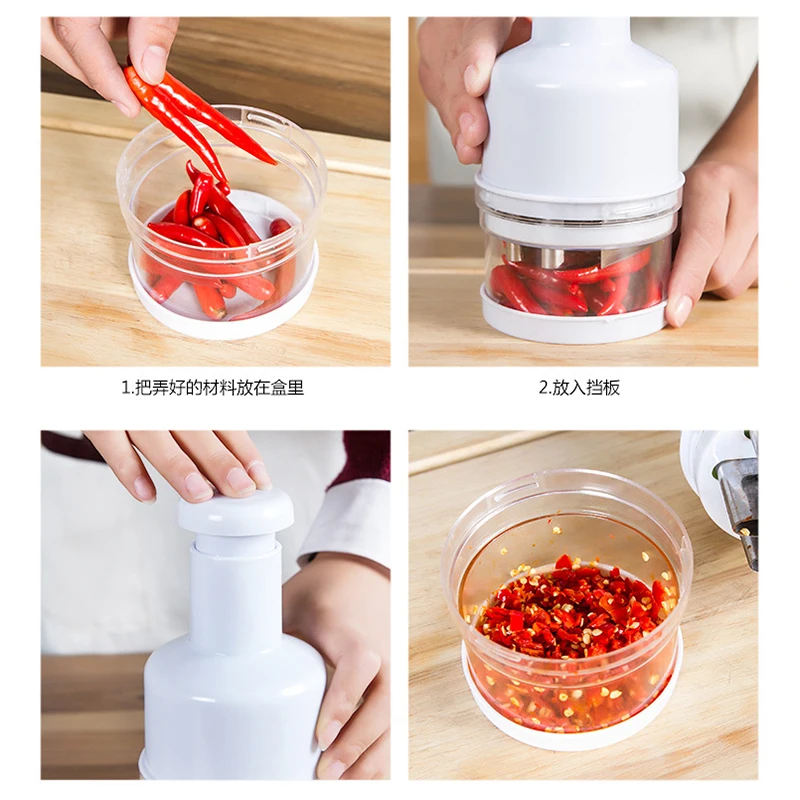 1.把弄好的材料放在盒里

2.放入挡板