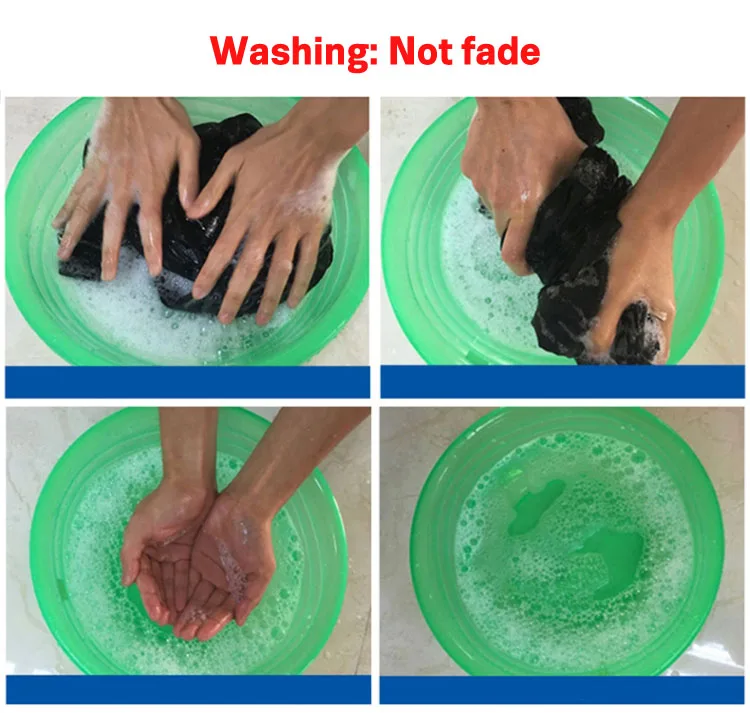 Washing: Not fade