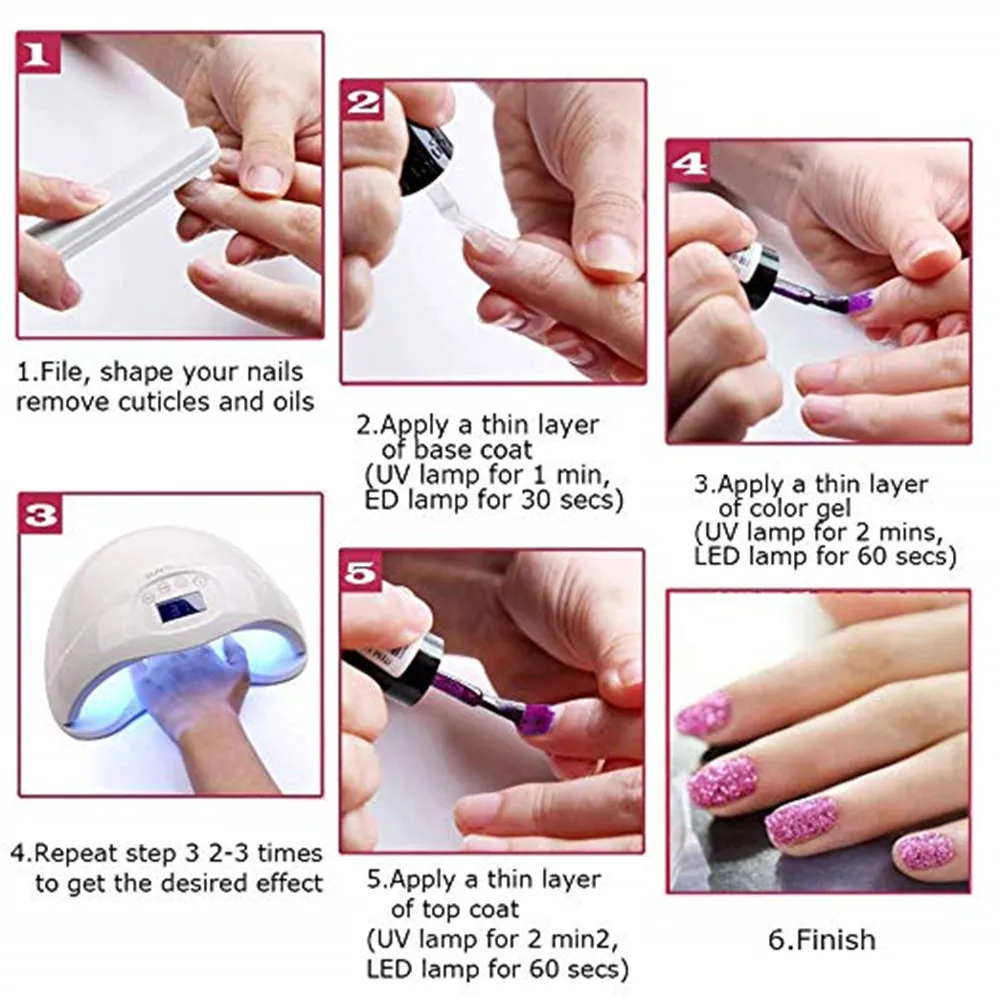 1

1.File, shape your nails remove cuticles and oils

2

2.Apply a thin layer of base coat (UV lamp for 1 min, ED lamp for 30 secs)

4

3.Apply a thin layer of color gel (UV lamp for 2 mins, LED lamp for 60 secs)

3

4.Repeat step 3 2-3 times to get the desired effect

5

5.Apply a thin layer of top coat (UV lamp for 2 min2, LED lamp for 60 secs)

6.Finish