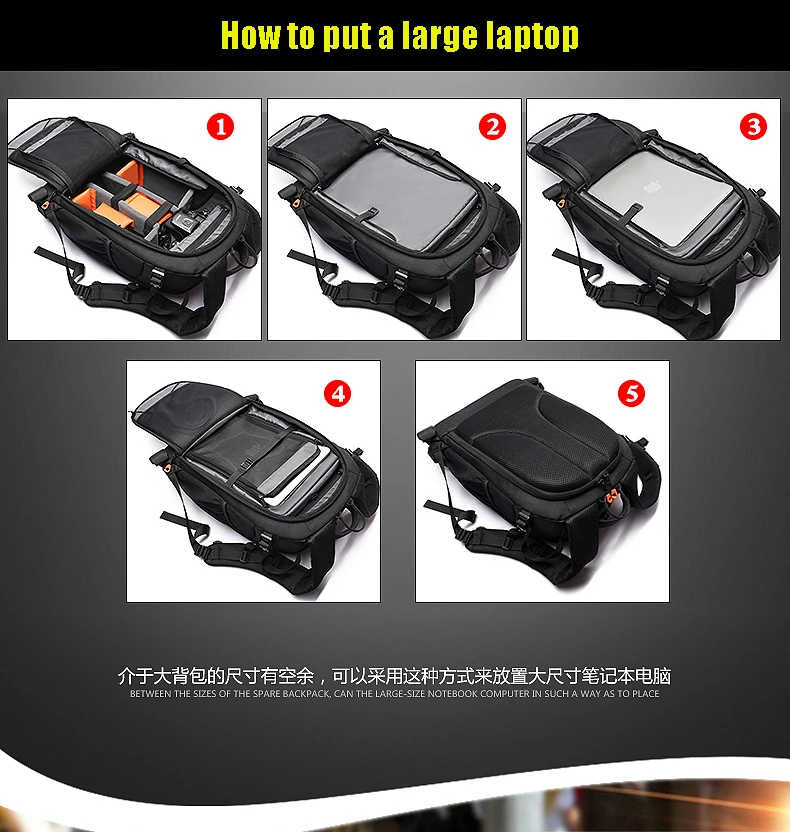 How to put a large laptop

1

2

3

4

5

介于大背包的尺寸有空余，可以采用这种方式来放置大尺寸笔记本电脑
BETWEEN THE SIZES OF THE SPARE BACKPACK, CAN THE LARGE-SIZE NOTEBOOK COMPUTER IN SUCH A WAY AS TO PLACE