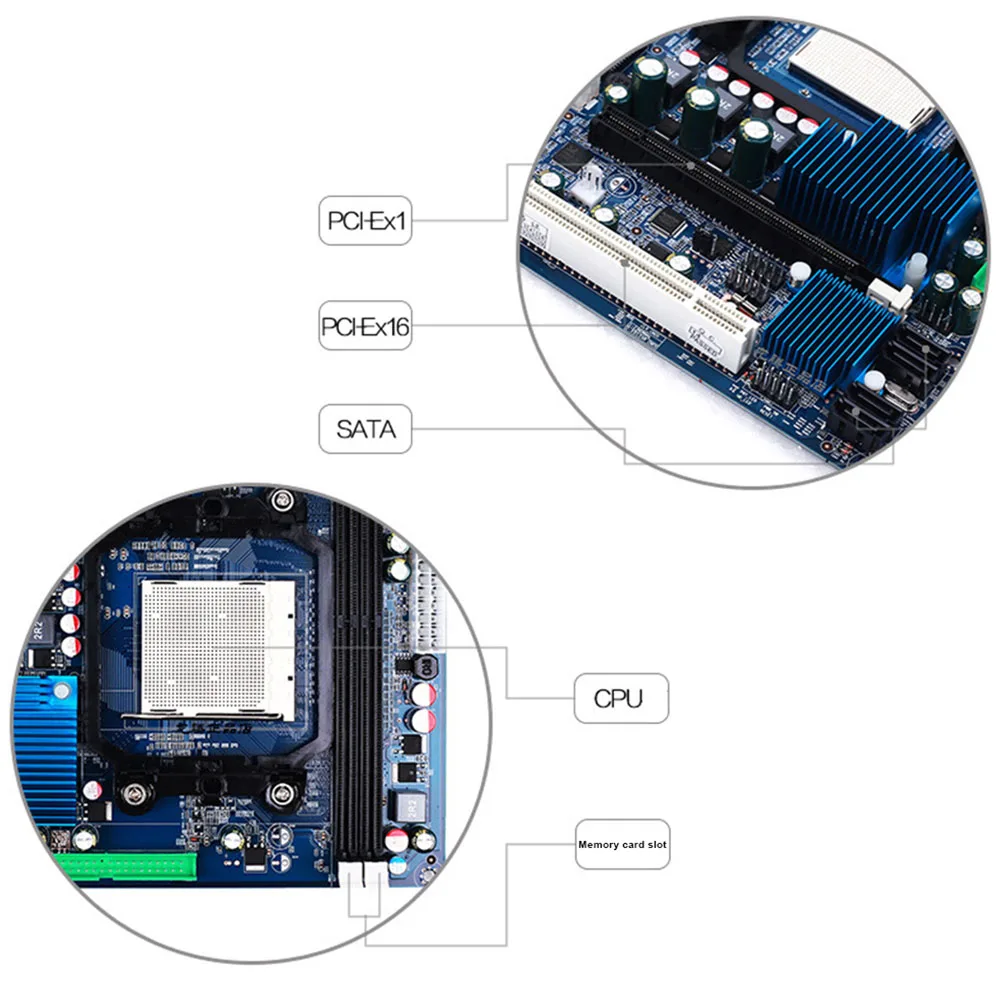 PCI-Ex1

PCI-Ex16

SATA

CPU

Memory card slot