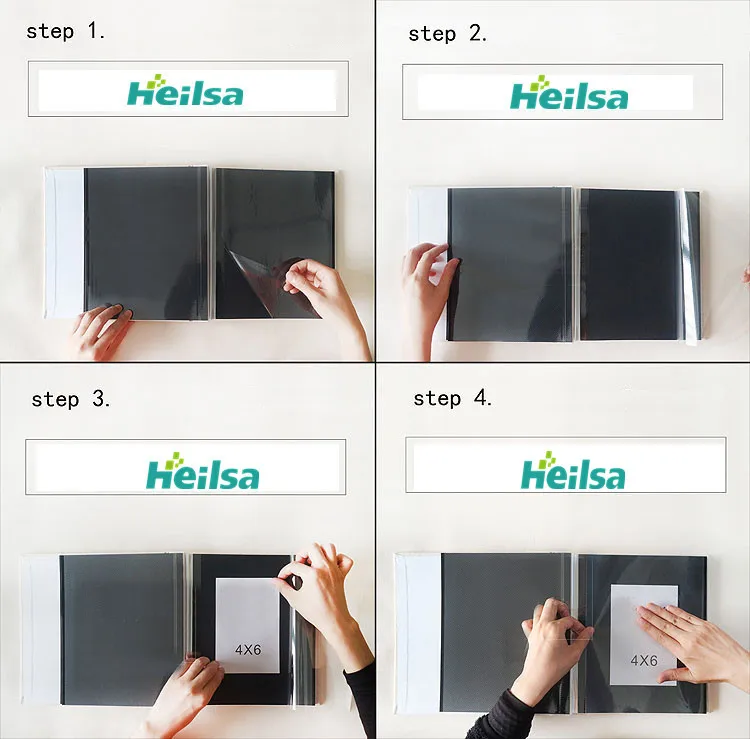 step 1.

Heilsa

step 2.

Heilsa

step 3.

Heilsa

4X6

step 4.

Heilsa

4X6