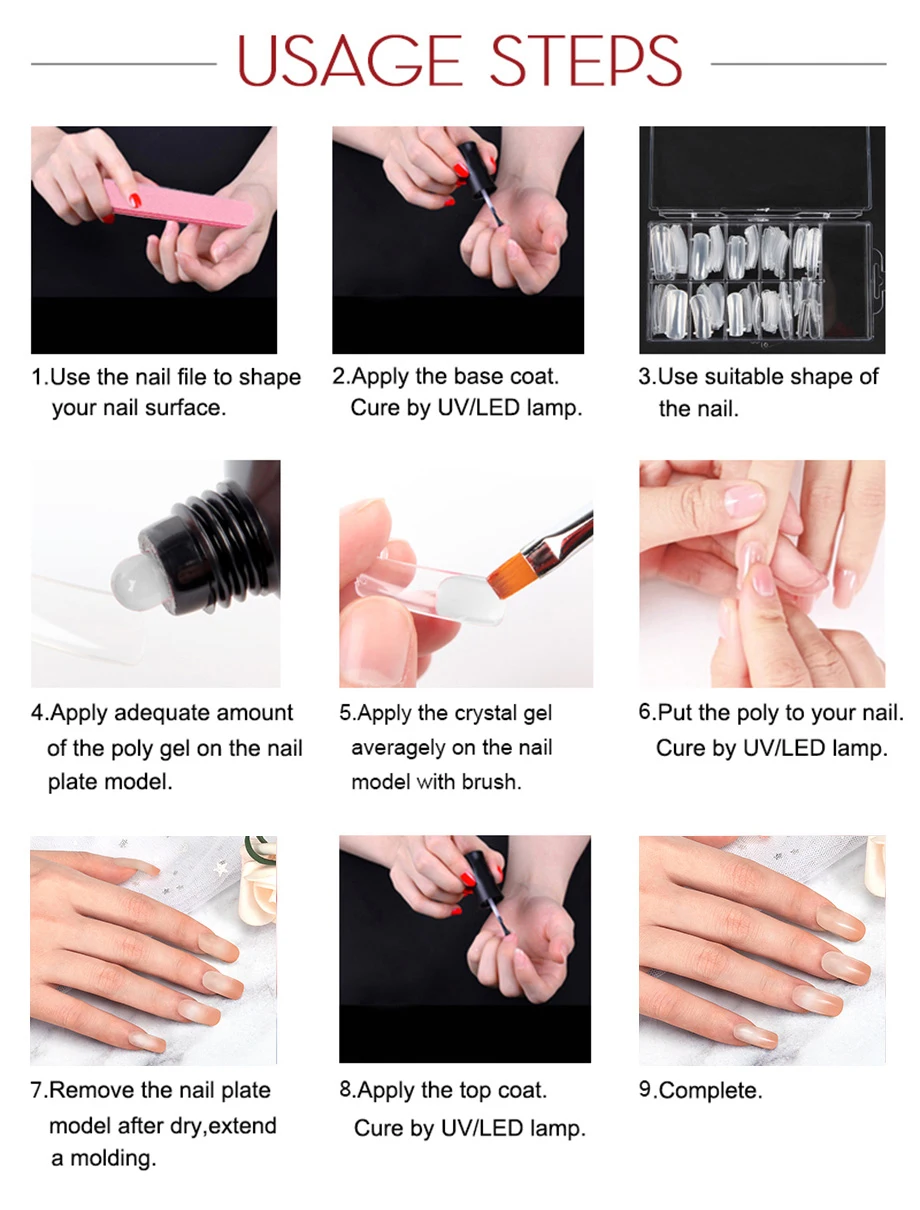 USAGE STEPS

1.Use the nail file to shape your nail surface.

2.Apply the base coat. Cure by UV/LED lamp.

3.Use suitable shape of the nail.

4.Apply adequate amount of the poly gel on the nail plate model.

5.Apply the crystal gel averagely on the nail model with brush.

6.Put the poly to your nail. Cure by UV/LED lamp.

7.Remove the nail plate model after dry,extend a molding.

8.Apply the top coat. Cure by UV/LED lamp.

9.Complete.