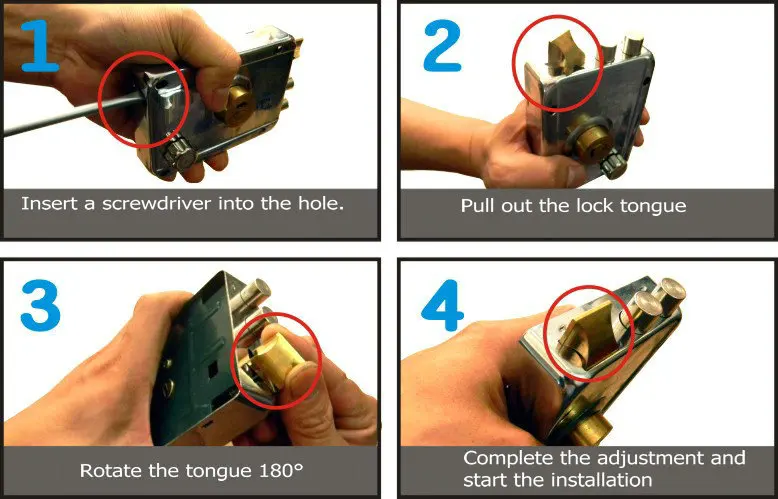 1

Insert a screwdriver into the hole.

2

Pull out the lock tongue

3

Rotate the tongue 180°

4

Complete the adjustment and start the installation