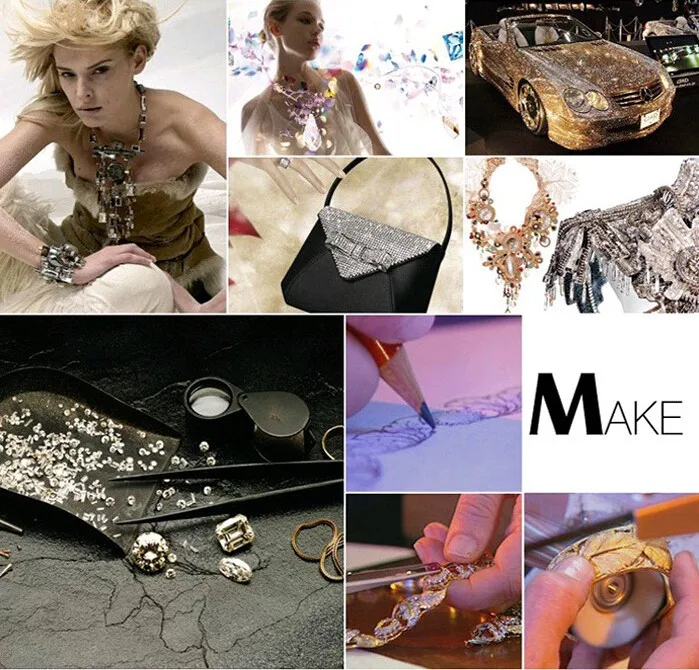 MAKE