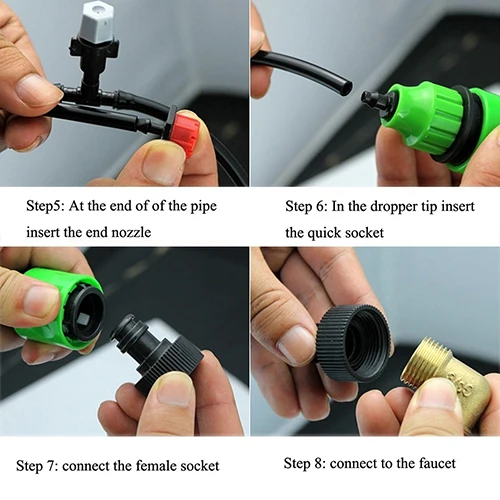 Step5: At the end of of the pipe insert the end nozzle

Step 6: In the dropper tip insert the quick socket

Step 7: connect the female socket

Step 8: connect to the faucet