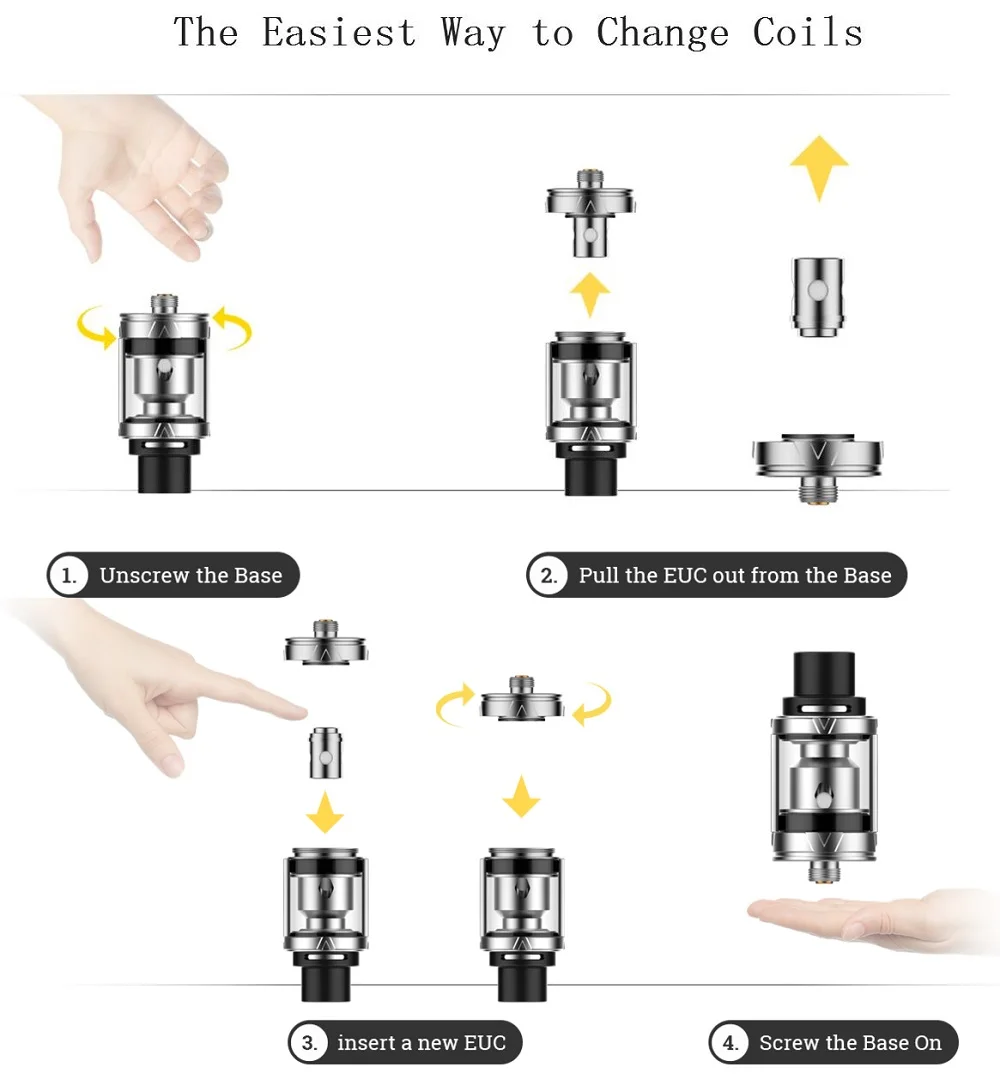 The Easiest Way to Change Coils

1. Unscrew the Base

2. Pull the EUC out from the Base

3. insert a new EUC

4. Screw the Base On