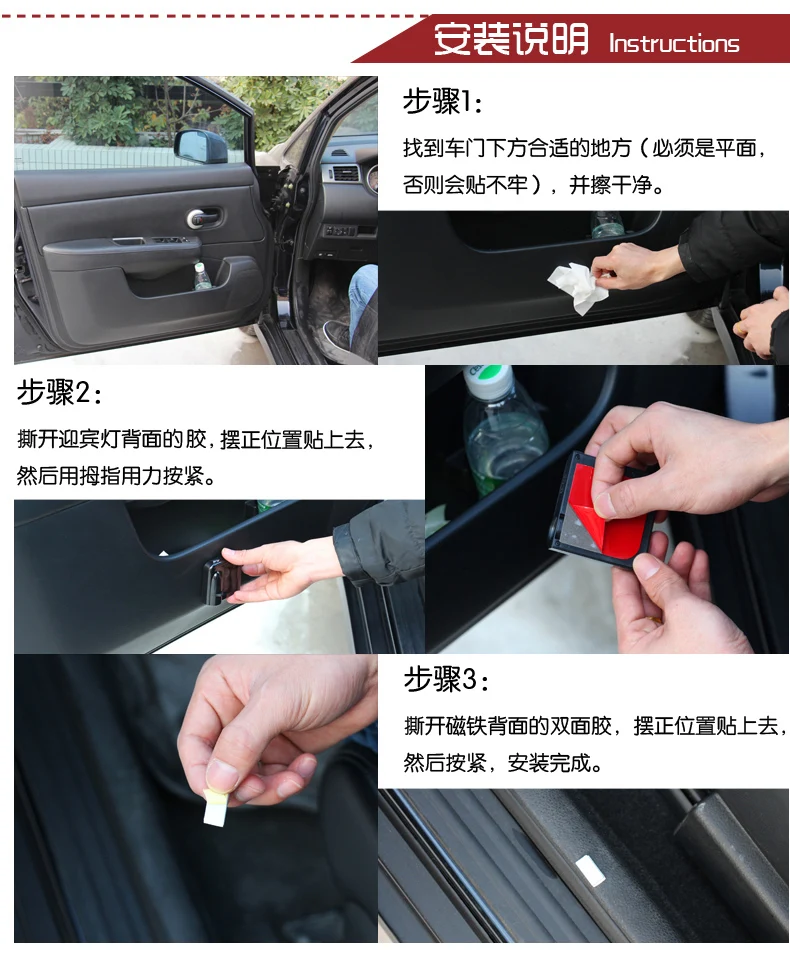 安装说明 Instructions

步骤1:
找到车门下方合适的地方（必须是平面，否则会贴不牢），并擦干净。

步骤2:
撕开迎宾灯背面的胶，摆正位置贴上去，然后用拇指用力按紧。

步骤3:
撕开磁铁背面的双面胶，摆正位置贴上去，然后按紧，安装完成。