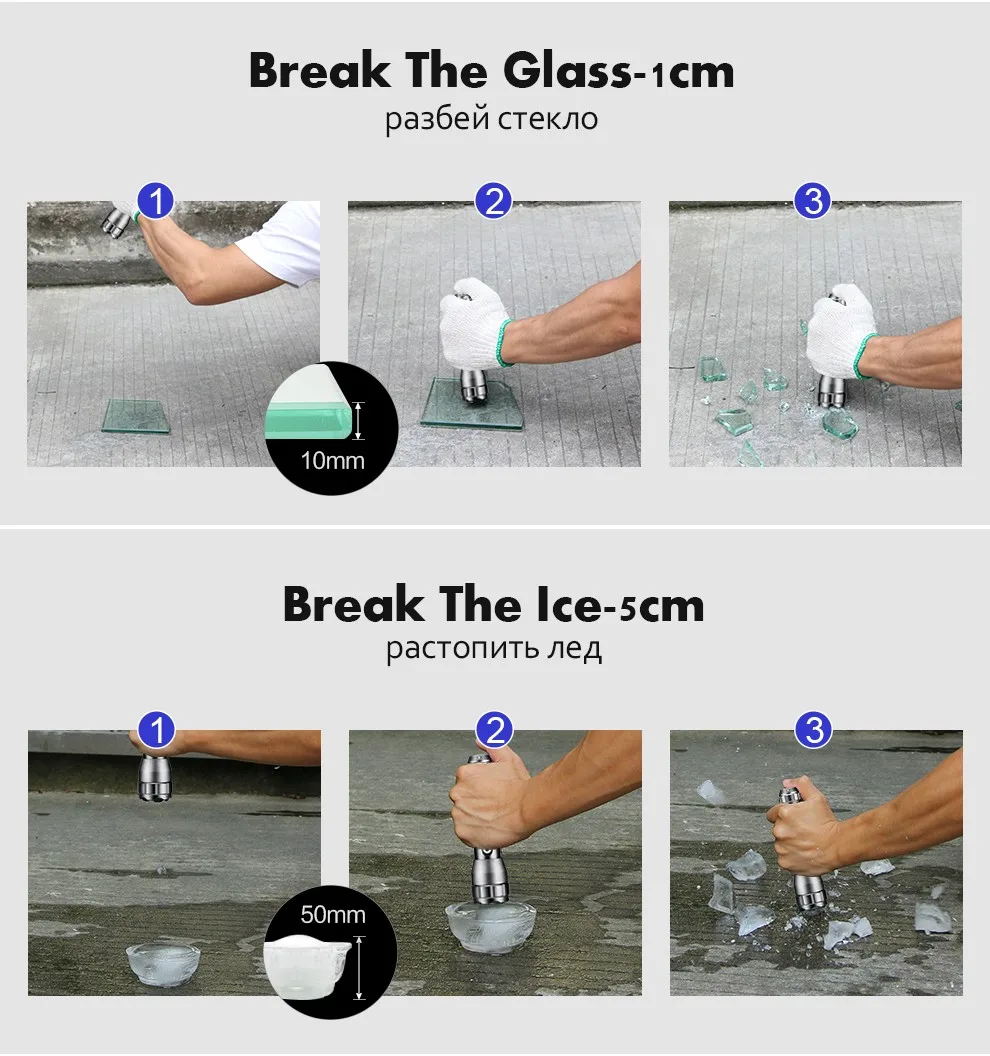 Break The Glass-1cm
разбей стекло

1
2
3
10mm

Break The Ice-5cm
растопить лед

1
2
3
50mm