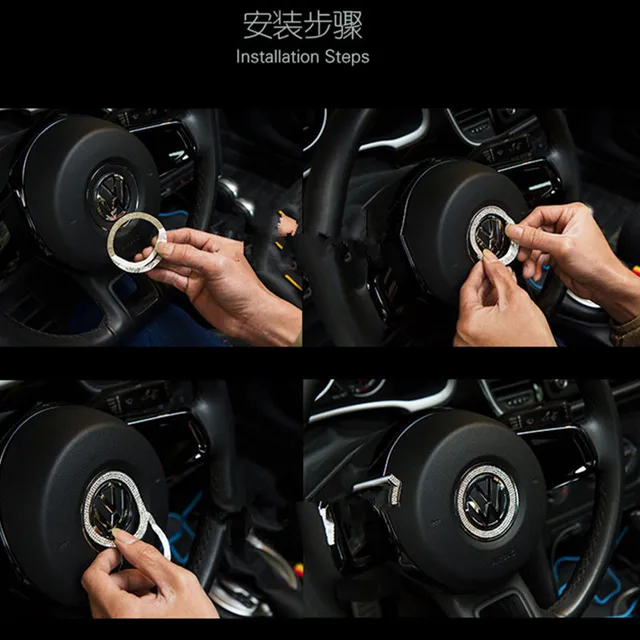 安装步骤
Installation Steps