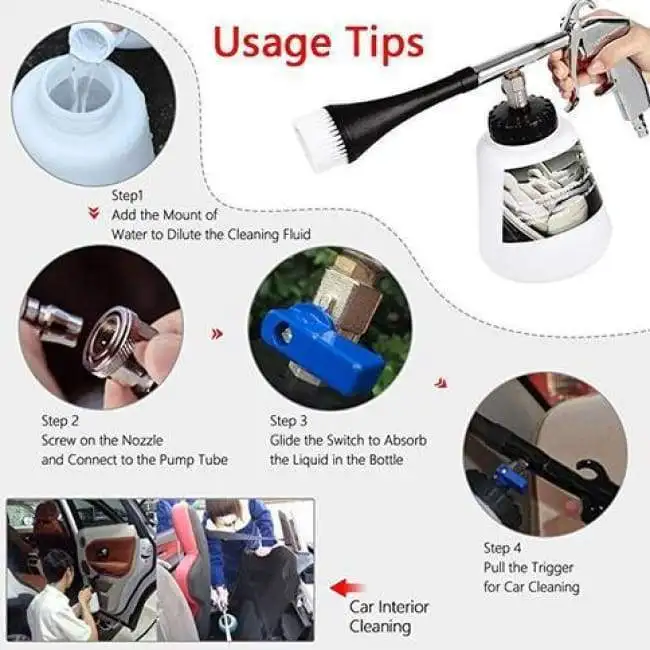 Usage Tips

Step1
Add the Mount of Water to Dilute the Cleaning Fluid

Step 2
Screw on the Nozzle and Connect to the Pump Tube

Step 3
Glide the Switch to Absorb the Liquid in the Bottle

Step 4
Pull the Trigger for Car Cleaning

Car Interior Cleaning