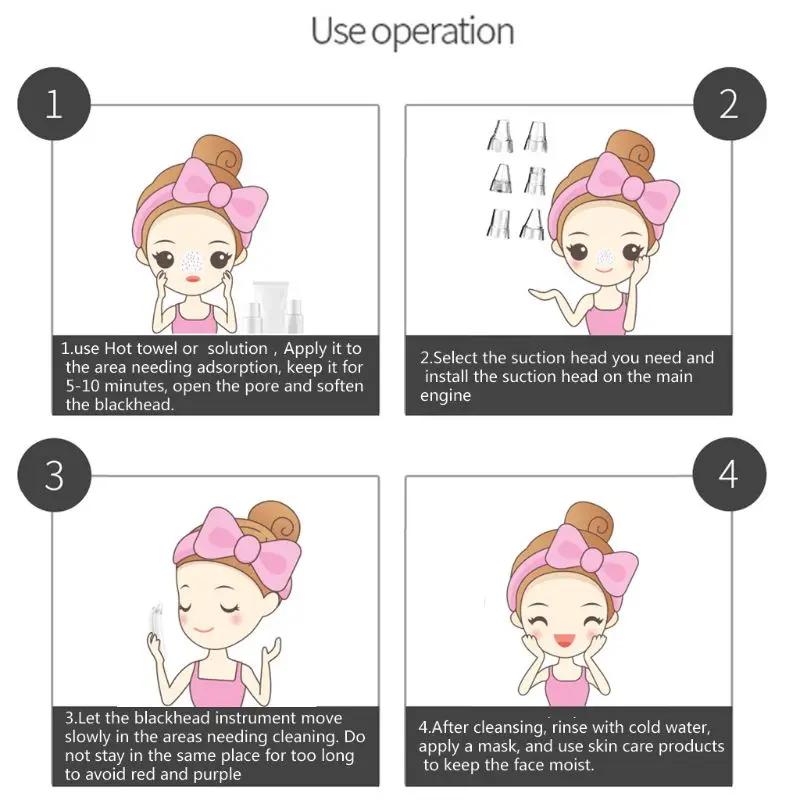 Use operation

1

1.use Hot towel or solution , Apply it to the area needing adsorption, keep it for 5-10 minutes, open the pore and soften the blackhead.

2

2.Select the suction head you need and install the suction head on the main engine

3

3.Let the blackhead instrument move slowly in the areas needing cleaning. Do not stay in the same place for too long to avoid red and purple

4

4.After cleansing, rinse with cold water, apply a mask, and use skin care products to keep the face moist.