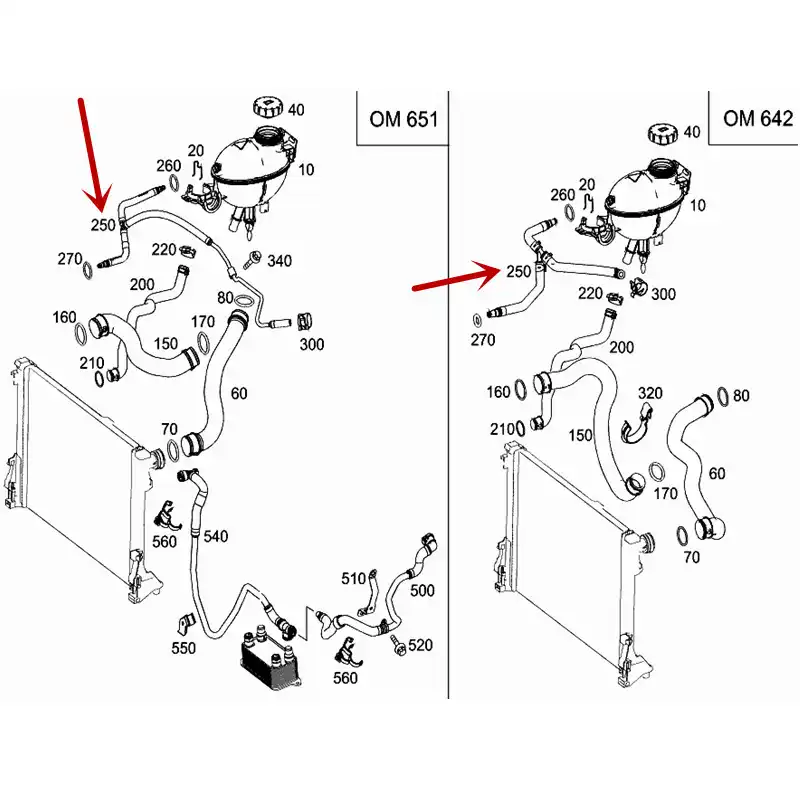 OM 651

40
20
260
10
250
270
220
340
200
80
160
170
300
150
210
60
70
560
540
510
500
550
520
560

OM 642

40
20
260
10
250
220
300
270
200
160
320
80
210
150
60
170
70