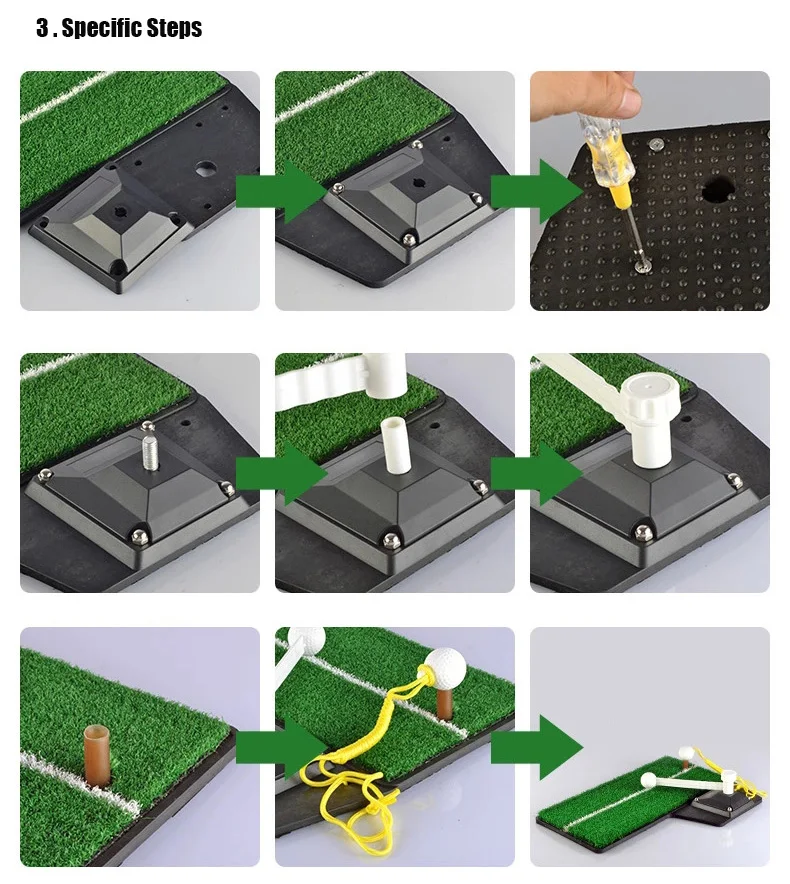 3 . Specific Steps