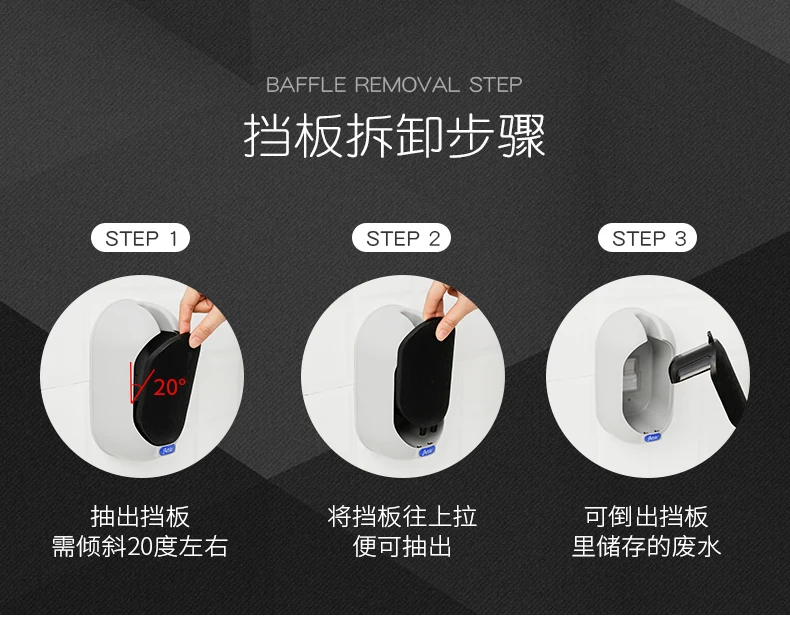 BAFFLE REMOVAL STEP

挡板拆卸步骤

STEP 1

20°

抽出挡板
需倾斜20度左右

STEP 2

将挡板往上拉
便可抽出

STEP 3

可倒出挡板
里储存的废水