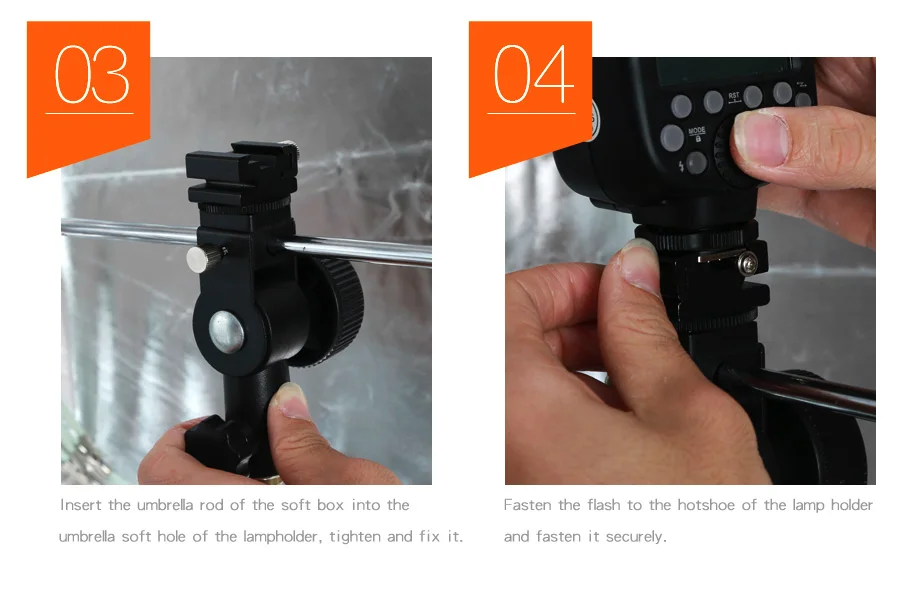 03

Insert the umbrella rod of the soft box into the umbrella soft hole of the lampholder, tighten and fix it.

04

RST

MODE

Fasten the flash to the hotshoe of the lamp holder and fasten it securely.