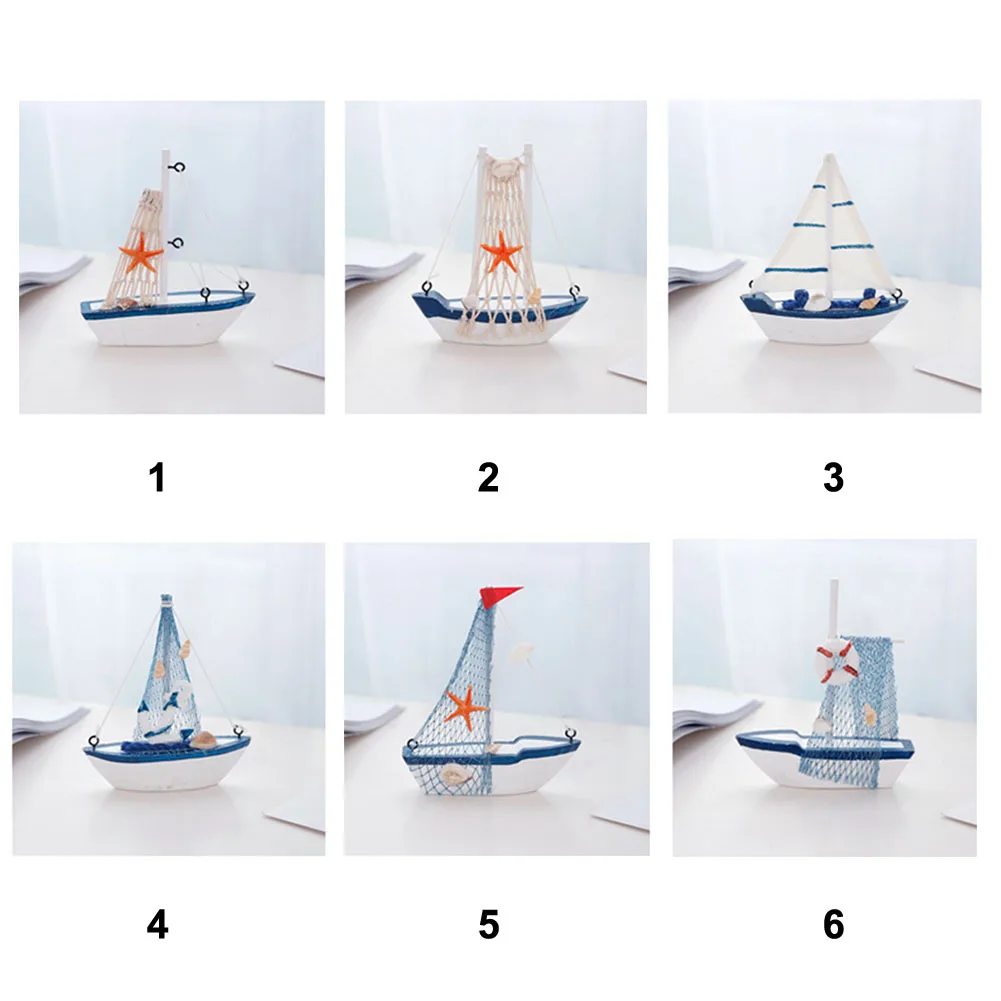 1

2

3

4

5

6