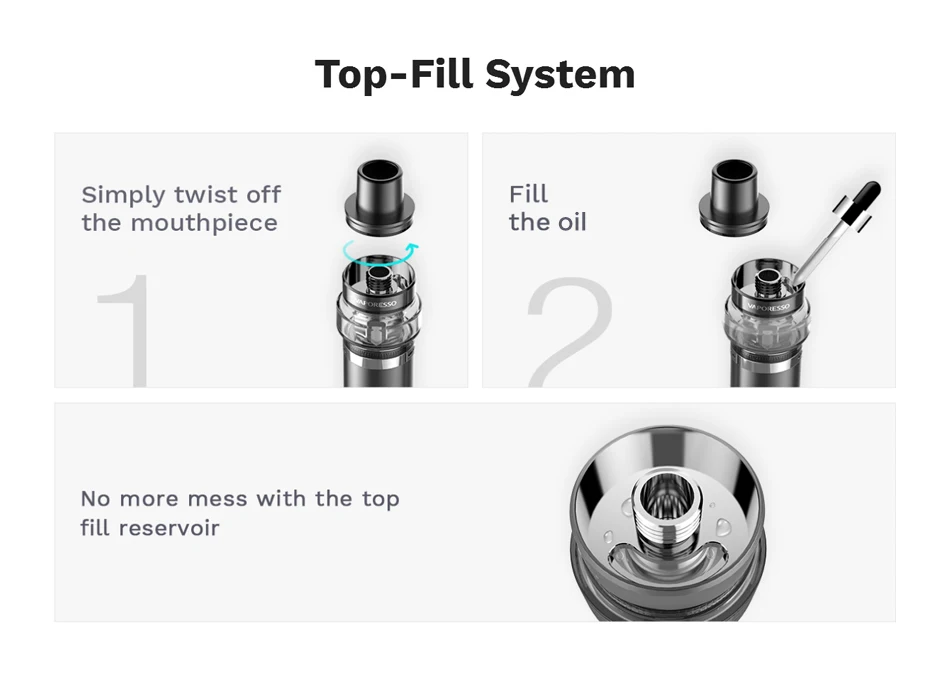 Top-Fill System

Simply twist off the mouthpiece

1

VAPORESSO

Fill the oil

2

VAPORESSO

No more mess with the top fill reservoir