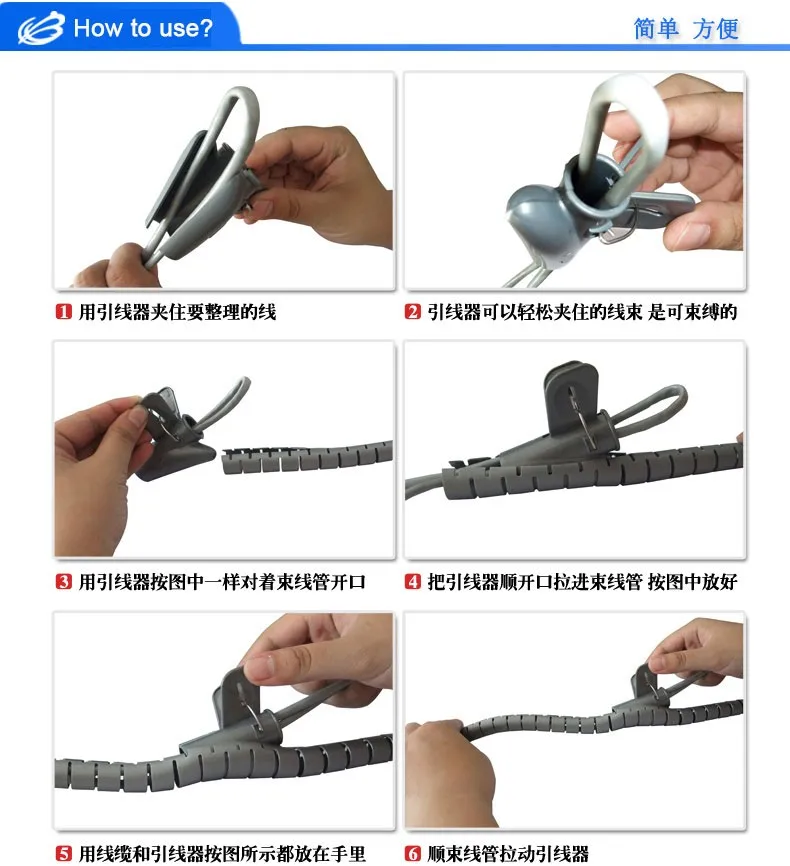 How to use?

简单 方便

1 用引线器夹住要整理的线

2 引线器可以轻松夹住的线束 是可束缚的

3 用引线器按图中一样对着束线管开口

4 把引线器顺开口拉进束线管 按图中放好

5 用线缆和引线器按图所示都放在手里

6 顺束线管拉动引线器