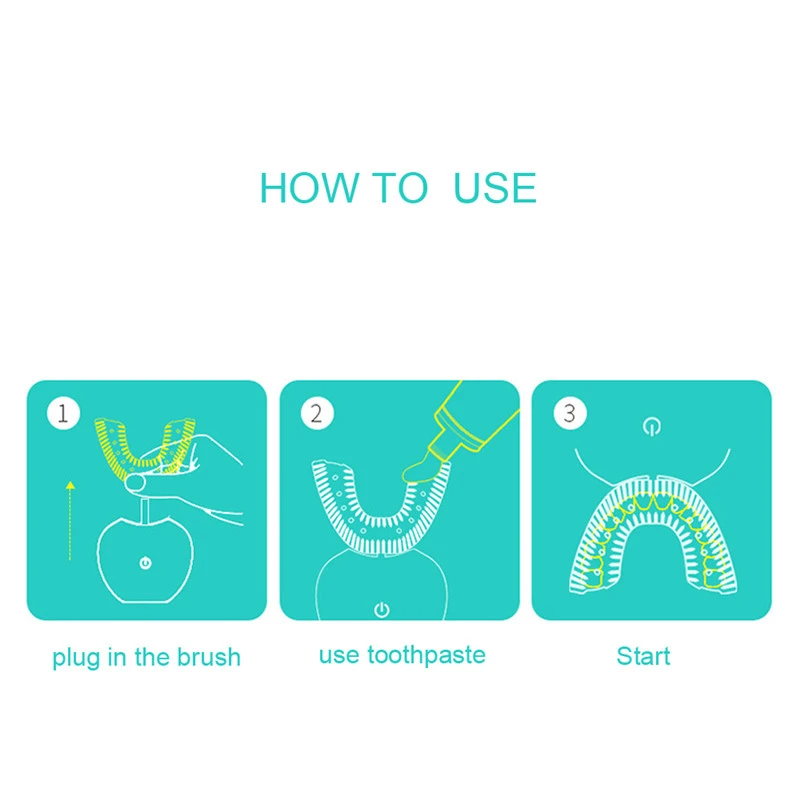 HOW TO USE

1

plug in the brush

2

use toothpaste

3

Start