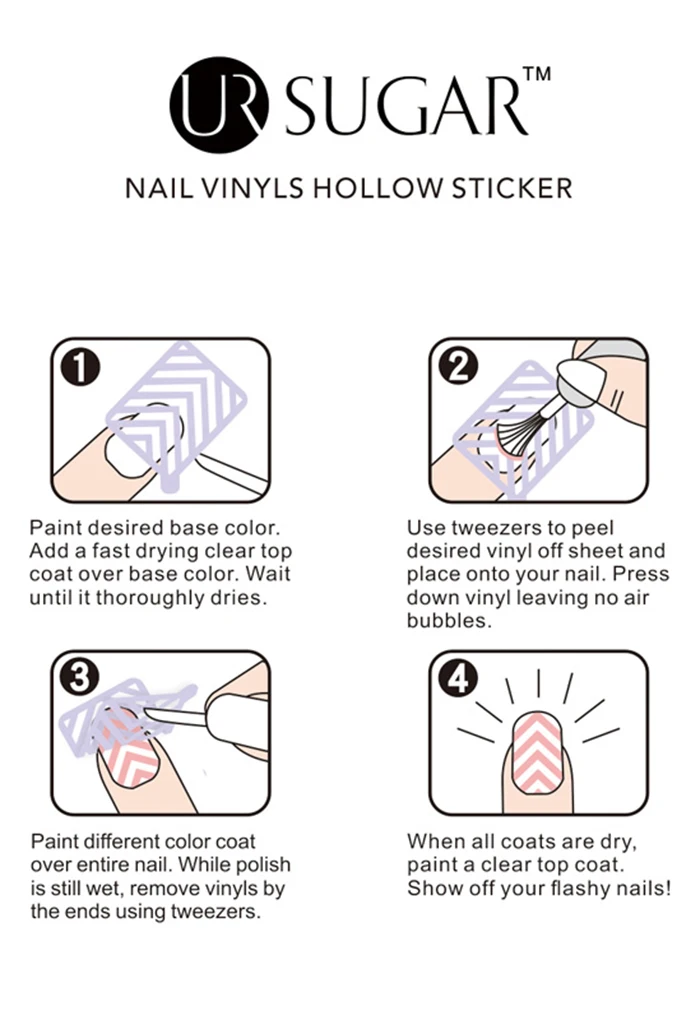 UR SUGAR™

NAIL VINYLS HOLLOW STICKER

1

Paint desired base color. Add a fast drying clear top coat over base color. Wait until it thoroughly dries.

2

Use tweezers to peel desired vinyl off sheet and place onto your nail. Press down vinyl leaving no air bubbles.

3

Paint different color coat over entire nail. While polish is still wet, remove vinyls by the ends using tweezers.

4

When all coats are dry, paint a clear top coat. Show off your flashy nails!