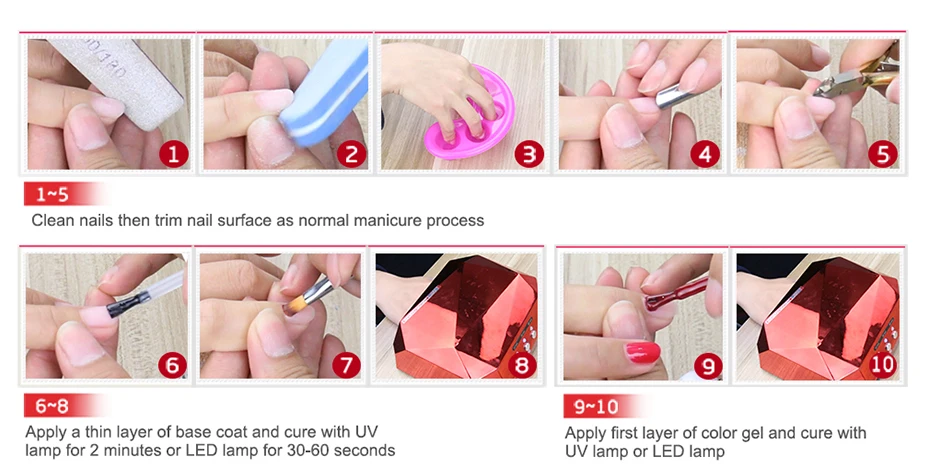 1

2

3

4

5

1~5

Clean nails then trim nail surface as normal manicure process

6

7

8

6~8

Apply a thin layer of base coat and cure with UV lamp for 2 minutes or LED lamp for 30-60 seconds

9

10

9~10

Apply first layer of color gel and cure with UV lamp or LED lamp