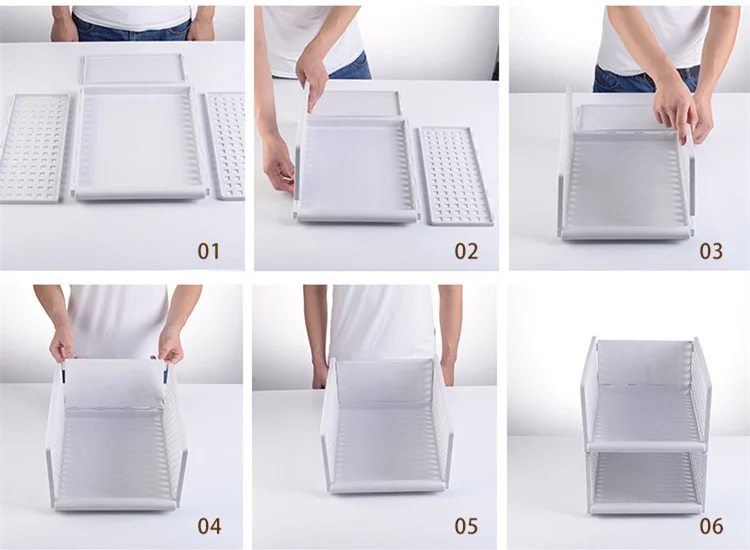 01

02

03

04

05

06