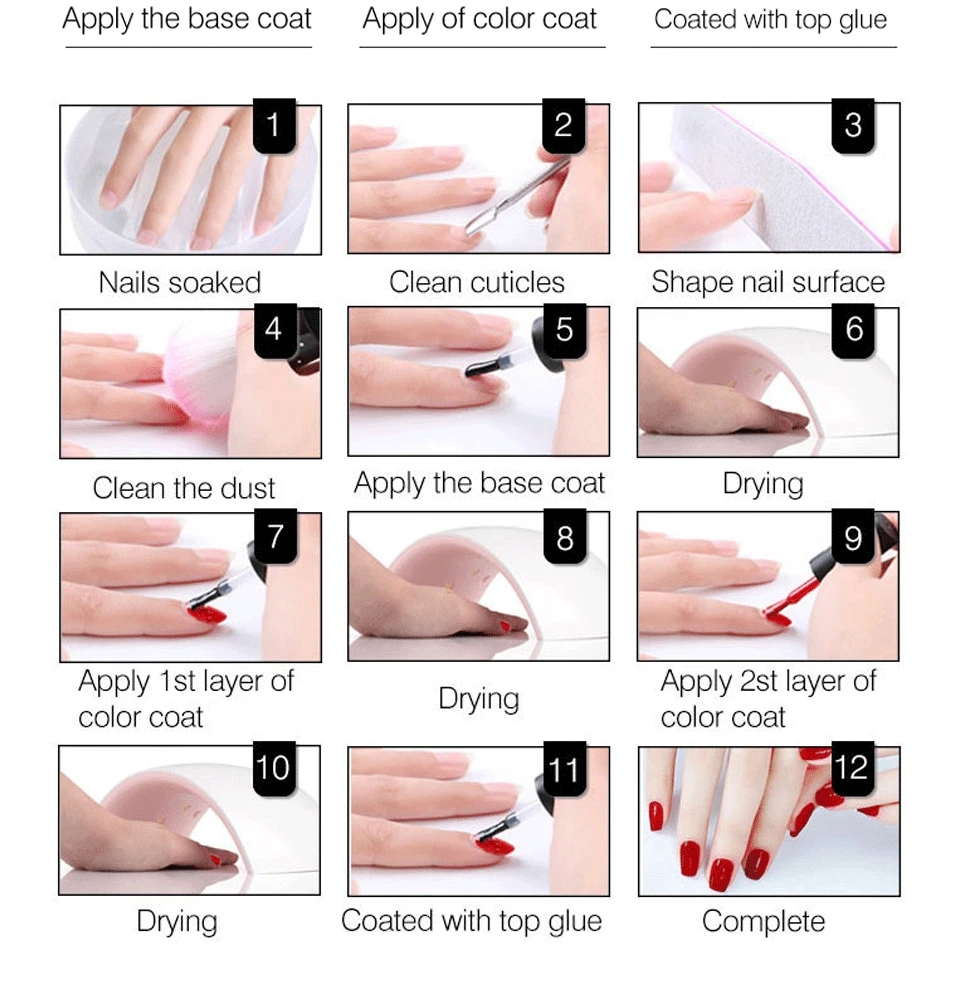 Apply the base coat

Apply of color coat

Coated with top glue

1

Nails soaked

2

Clean cuticles

3

Shape nail surface

4

Clean the dust

5

Apply the base coat

6

Drying

7

Apply 1st layer of color coat

8

Drying

9

Apply 2st layer of color coat

10

Drying

11

Coated with top glue

12

Complete