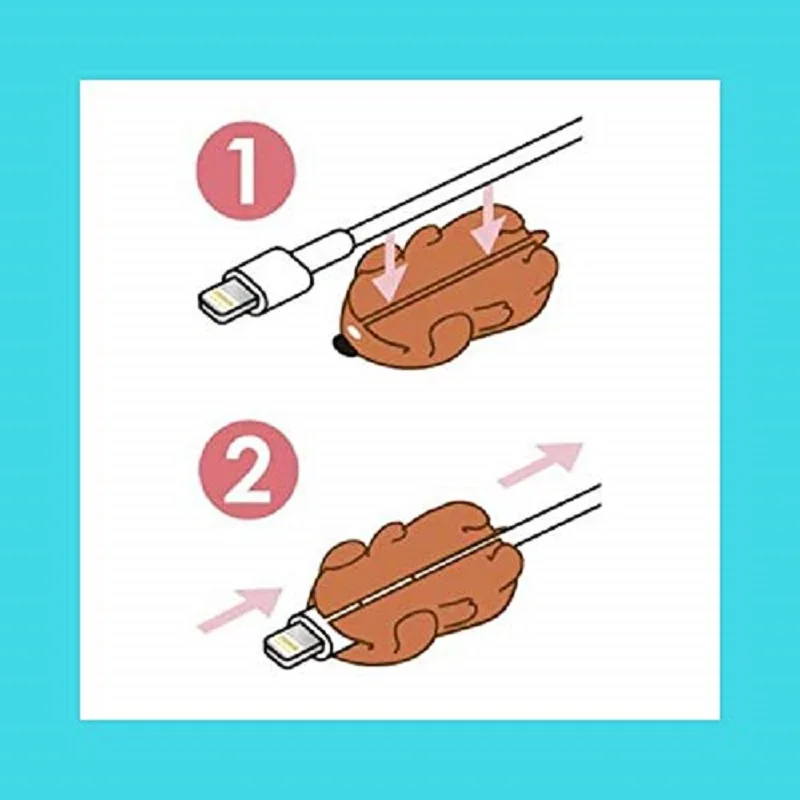 1

2